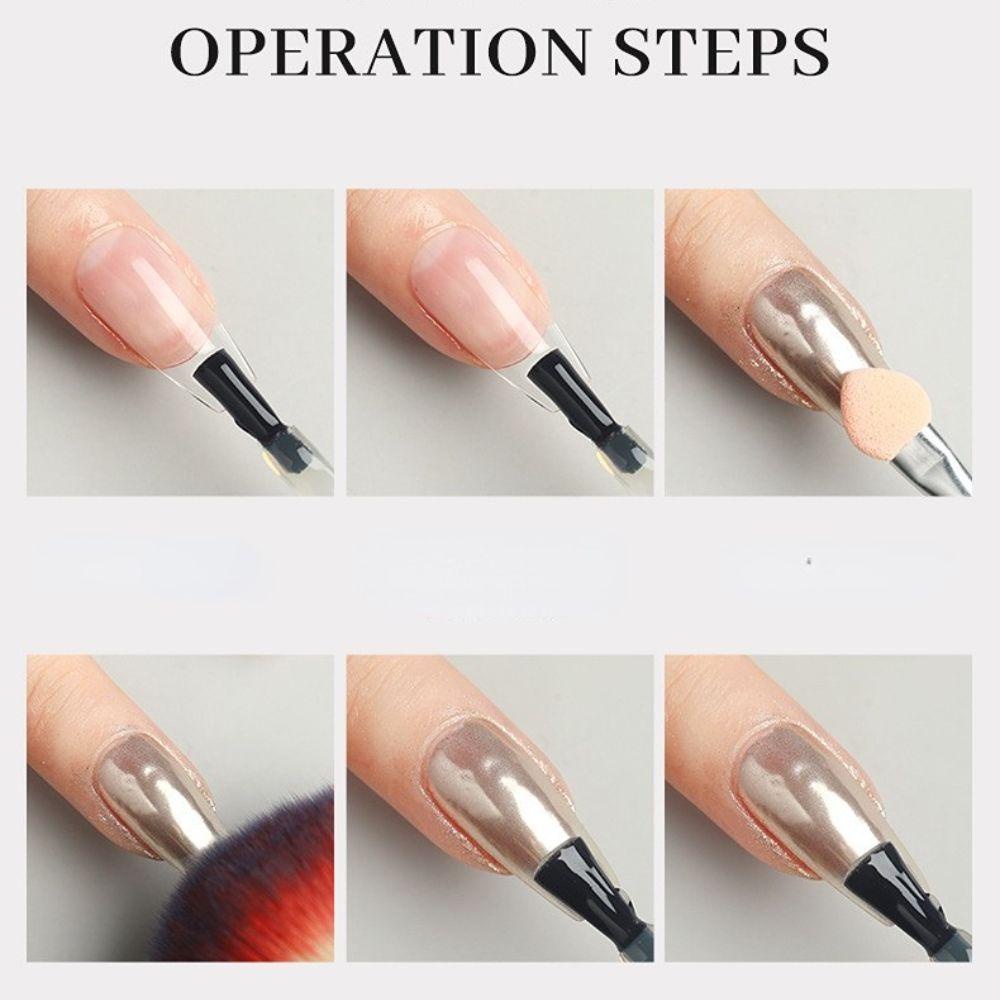 OPERATION STEPS