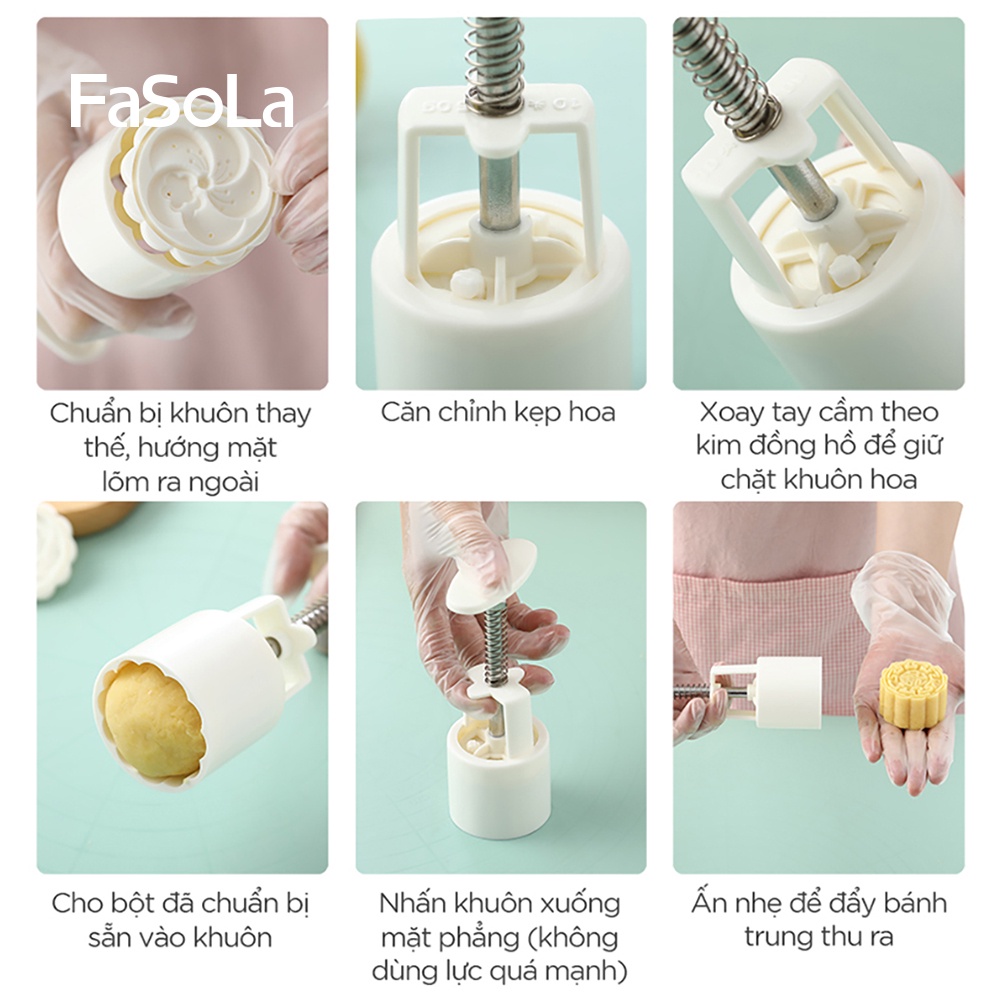 FaSoLa

Chuẩn bị khuôn thay thế, hướng mặt lõm ra ngoài

Căn chỉnh kẹp hoa

Xoay tay cầm theo kim đồng hồ để giữ chặt khuôn hoa

Cho bột đã chuẩn bị sẵn vào khuôn

Nhấn khuôn xuống mặt phẳng (không dùng lực quá mạnh)

Ấn nhẹ để đẩy bánh trung thu ra