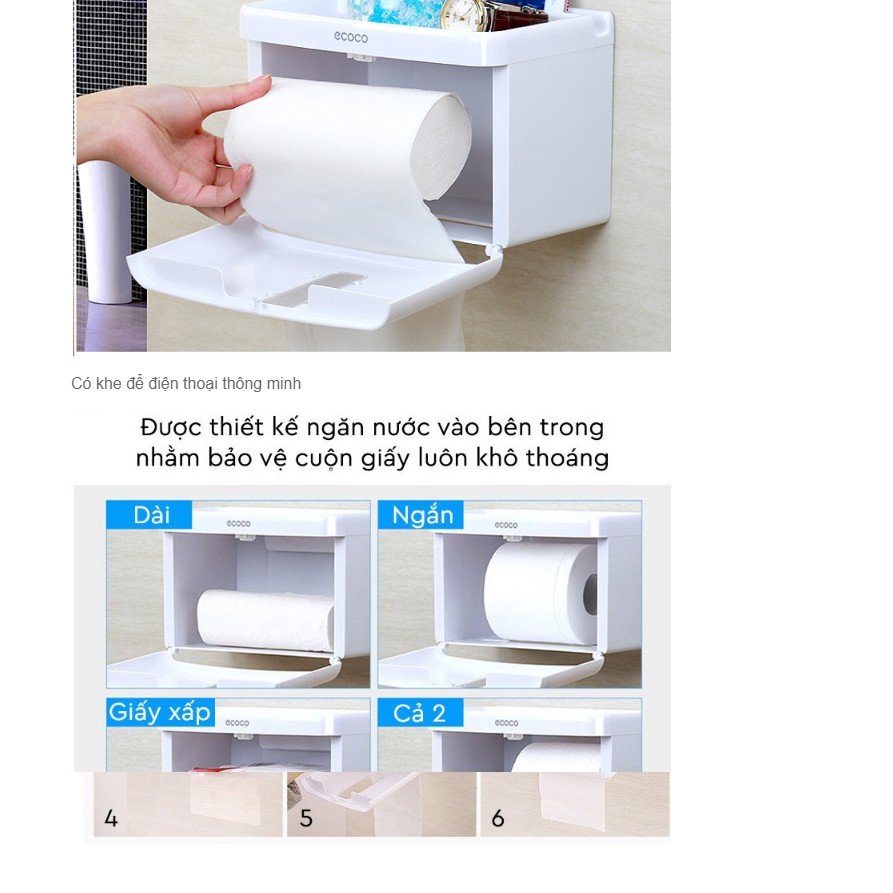 ecoco

Có khe để điện thoại thông minh

Được thiết kế ngăn nước vào bên trong nhằm bảo vệ cuộn giấy luôn khô thoáng

Dài
ecoco

Ngắn
ecoco

Giấy xấp
ecoco

Cả 2
ecoco

4

5

6