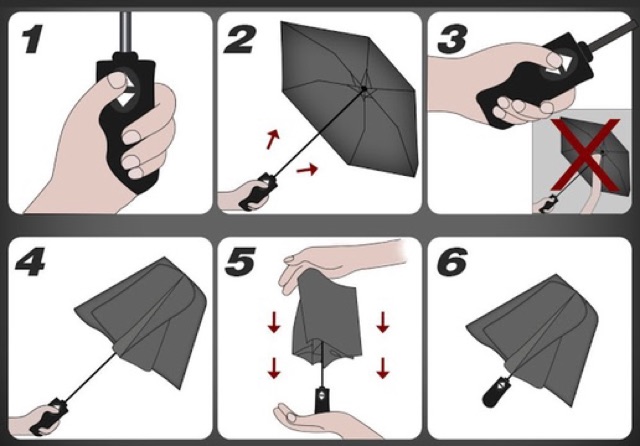 1

2

3

4

5

6