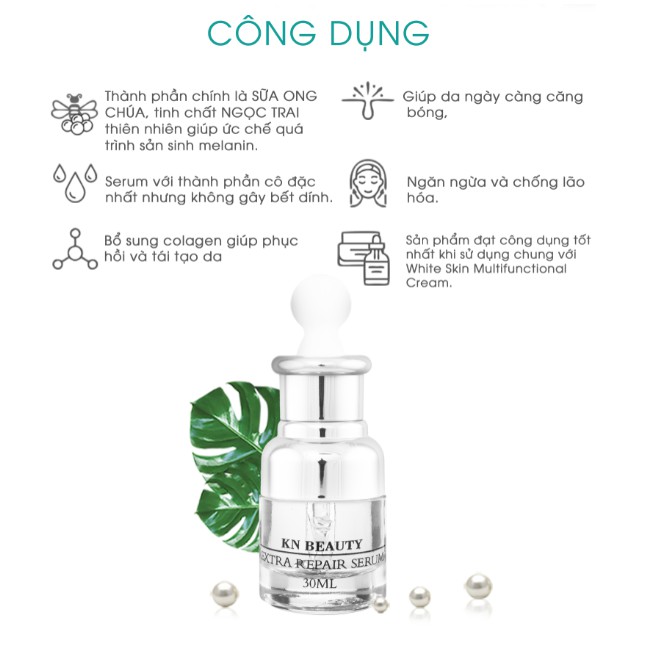 CÔNG DỤNG

Thành phần chính là SỮA ONG CHÚA, tinh chất NGỌC TRAI thiên nhiên giúp ức chế quá trình sản sinh melanin.

Serum với thành phần cô đặc nhất nhưng không gây bết dính.

Bổ sung colagen giúp phục hồi và tái tạo da

Giúp da ngày càng căng bóng,

Ngăn ngừa và chống lão hóa.

Sản phẩm đạt công dụng tốt nhất khi sử dụng chung với White Skin Multifunctional Cream.

KN BEAUTY
EXTRA REPAIR SERUM
30ML