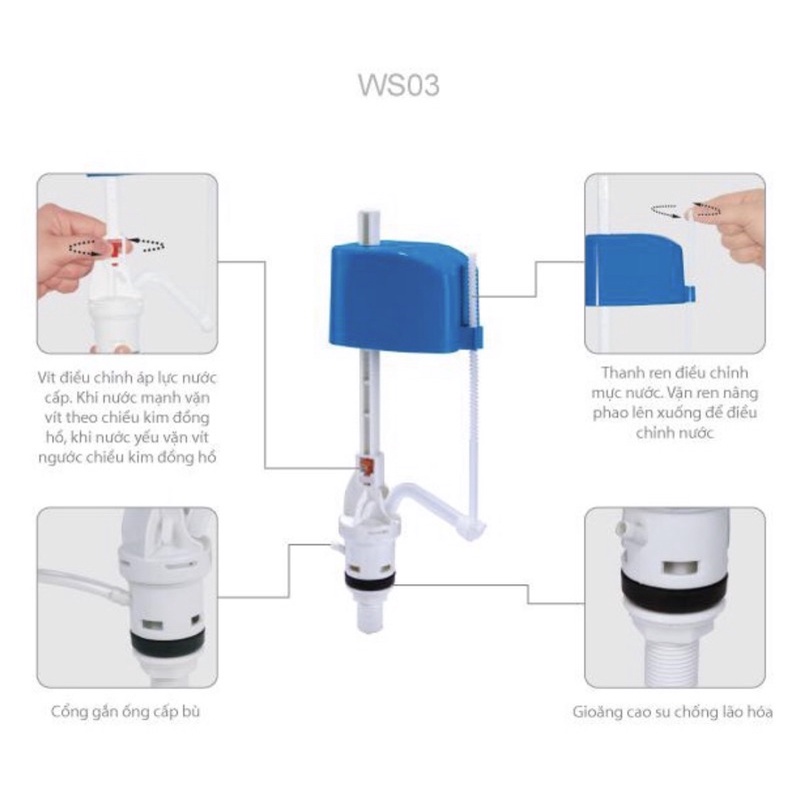 WS03

Vít điều chỉnh áp lực nước cấp. Khi nước mạnh vặn vít theo chiều kim đồng hồ, khi nước yếu vặn vít ngược chiều kim đồng hồ

Thanh ren điều chỉnh mực nước. Vặn ren nâng phao lên xuống để điều chỉnh nước

Cổng gắn ống cấp bù

Gioăng cao su chống lão hóa