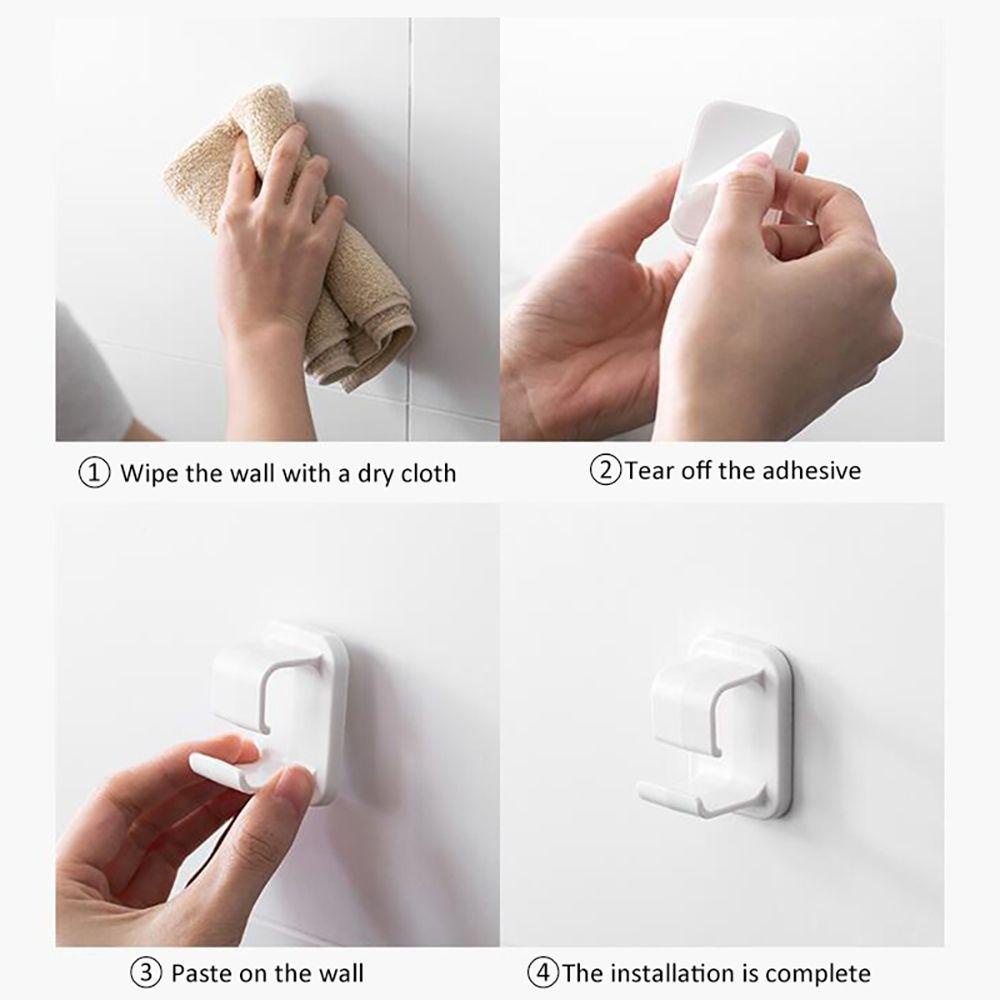 ① Wipe the wall with a dry cloth

②Tear off the adhesive

③ Paste on the wall

④The installation is complete