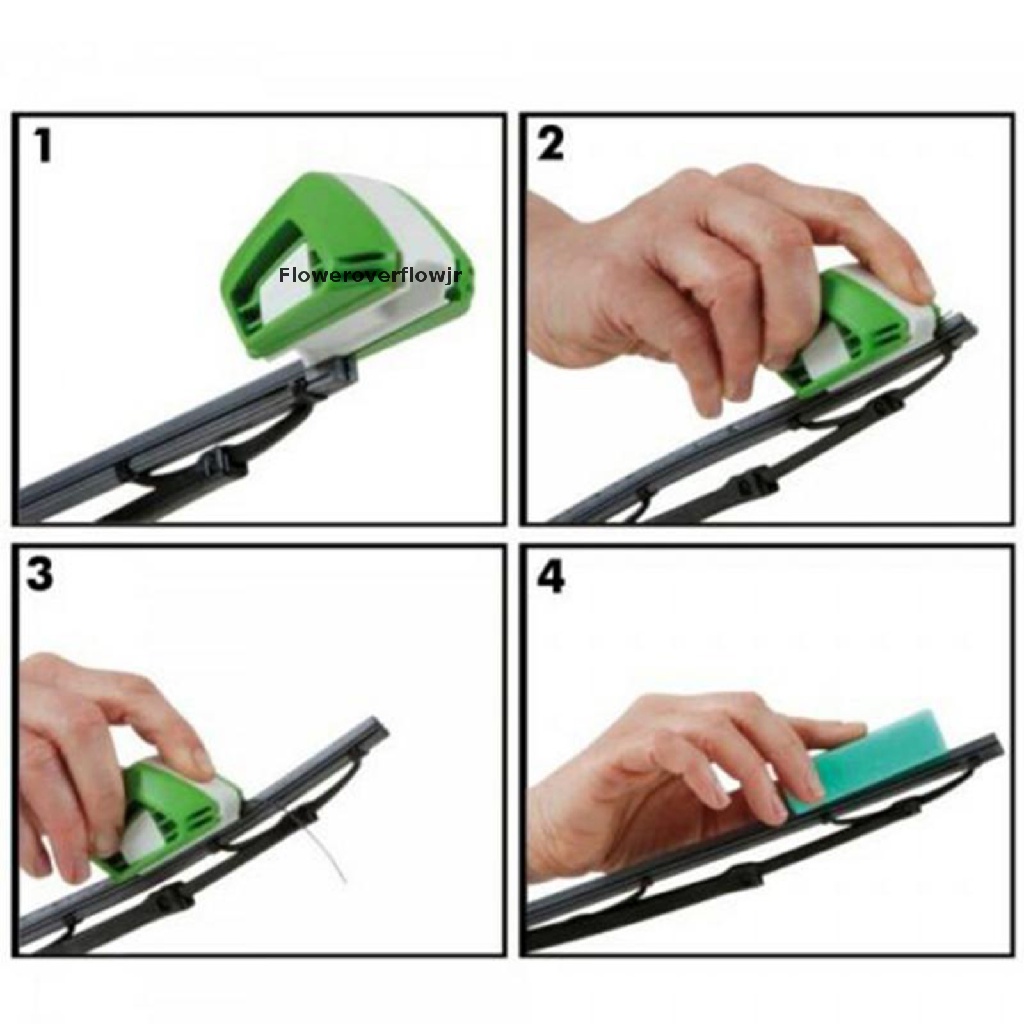 1

Floweroverflowjr

2

3

4