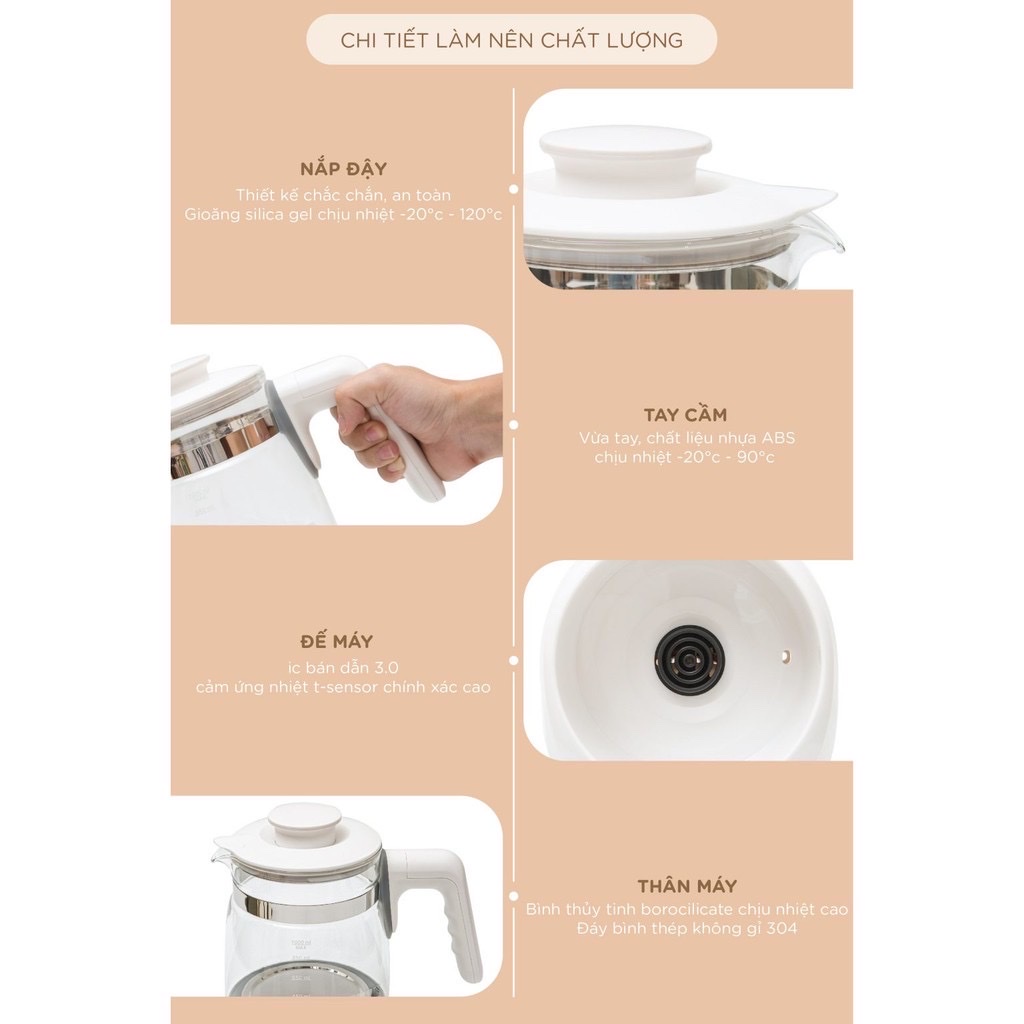 CHI TIẾT LÀM NÊN CHẤT LƯỢNG

NẮP ĐẬY
Thiết kế chắc chắn, an toàn
Gioăng silica gel chịu nhiệt -20°c - 120°c

TAY CẦM
Vừa tay, chất liệu nhựa ABS
chịu nhiệt -20°c - 90°c

ĐẾ MÁY
ic bán dẫn 3.0
cảm ứng nhiệt t-sensor chính xác cao

THÂN MÁY
Bình thủy tinh borocilicate chịu nhiệt cao
Đáy bình thép không gỉ 304