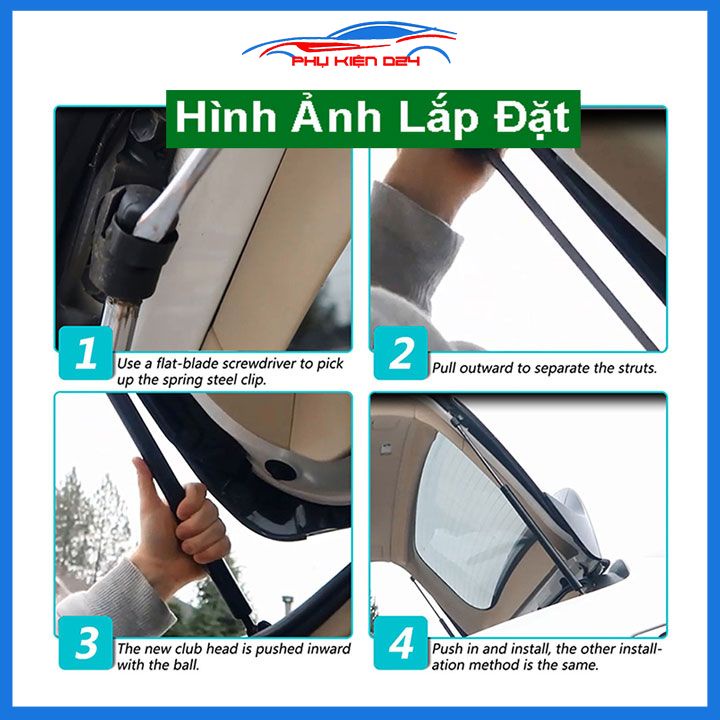 PHỤ KIỆN D24

Hình Ảnh Lắp Đặt

1 Use a flat-blade screwdriver to pick up the spring steel clip.

2 Pull outward to separate the struts.

3 The new club head is pushed inward with the ball.

4 Push in and install, the other installation method is the same.