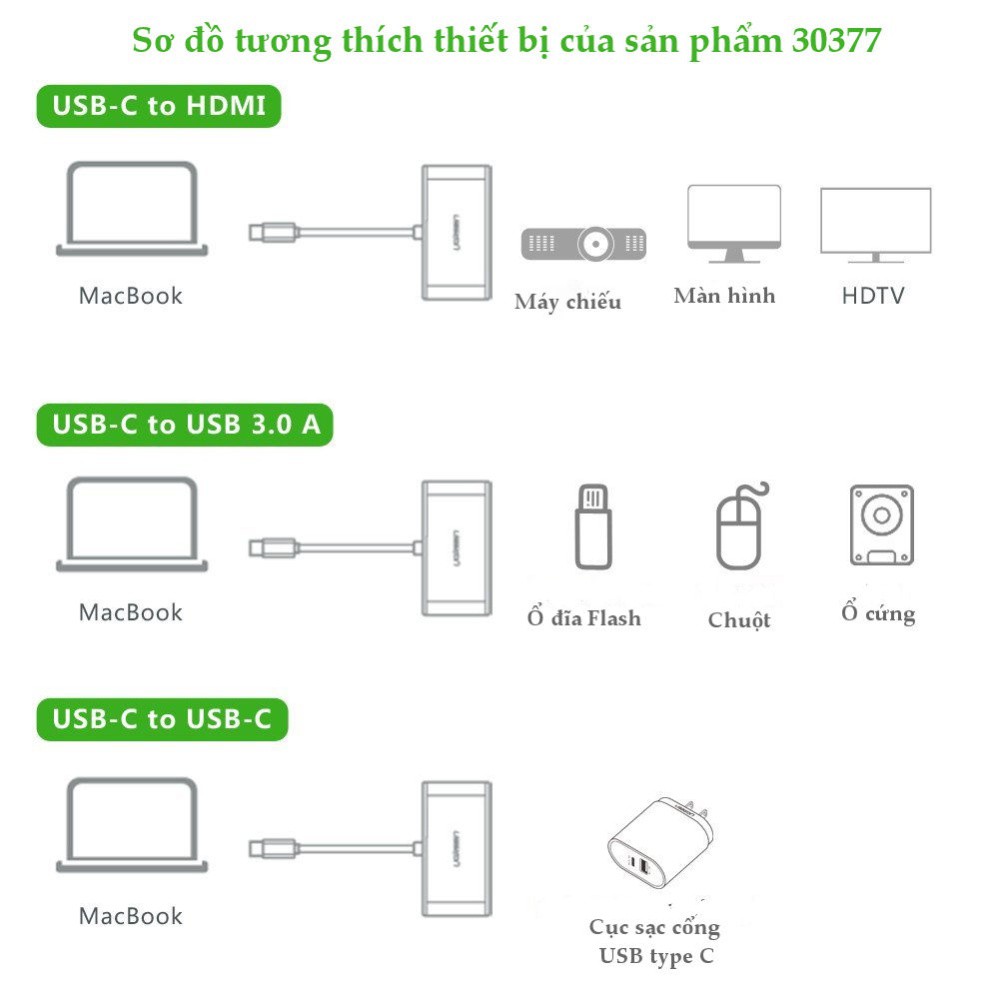 Sơ đồ tương thích thiết bị của sản phẩm 30377

USB-C to HDMI

MacBook

UGREEN

Máy chiếu

Màn hình

HDTV

USB-C to USB 3.0 A

MacBook

UGREEN

Ổ đĩa Flash

Chuột

Ổ cứng

USB-C to USB-C

MacBook

UGREEN

Cục sạc cổng USB type C