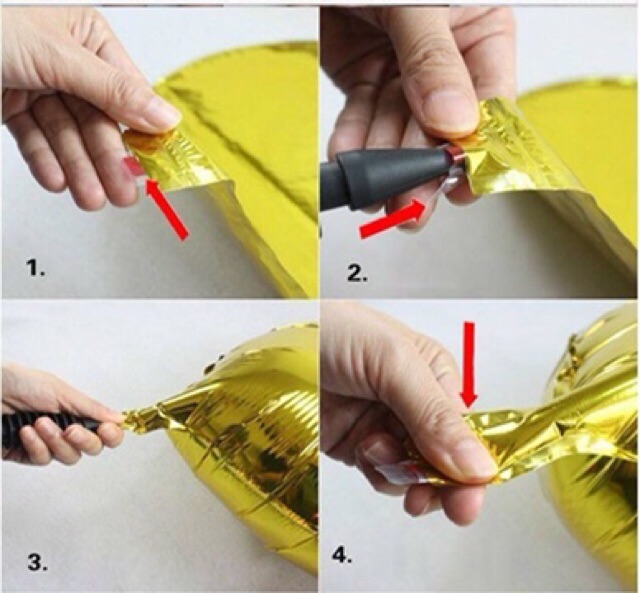 1.

2.

3.

4.