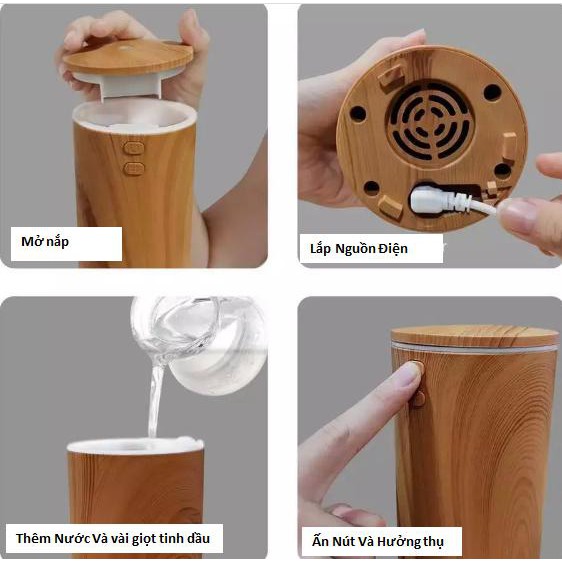 Mở nắp

Lắp Nguồn Điện

Thêm Nước Và vài giọt tinh dầu

Ấn Nút Và Hưởng thụ