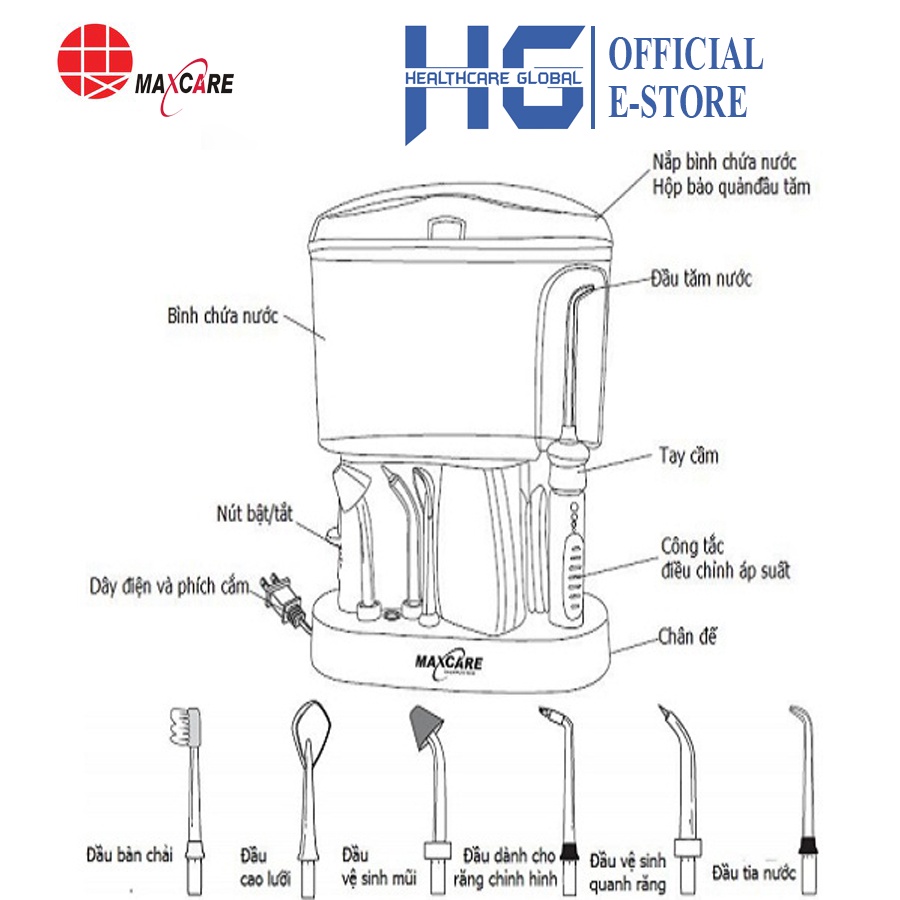 MAXCARE

HG HEALTHCARE GLOBAL

OFFICIAL E-STORE

Nắp bình chứa nước
Hộp bảo quảnđầu tăm

Đầu tăm nước

Bình chứa nước

Tay cầm

Nút bật/tắt

Công tắc
điều chỉnh áp suất

Dây điện và phích cắm

Chân đế

MAXCARE

Đầu bàn chải

Đầu cạo lưỡi

Đầu vệ sinh mũi

Đầu dành cho răng chỉnh hình

Đầu vệ sinh quanh răng

Đầu tia nước