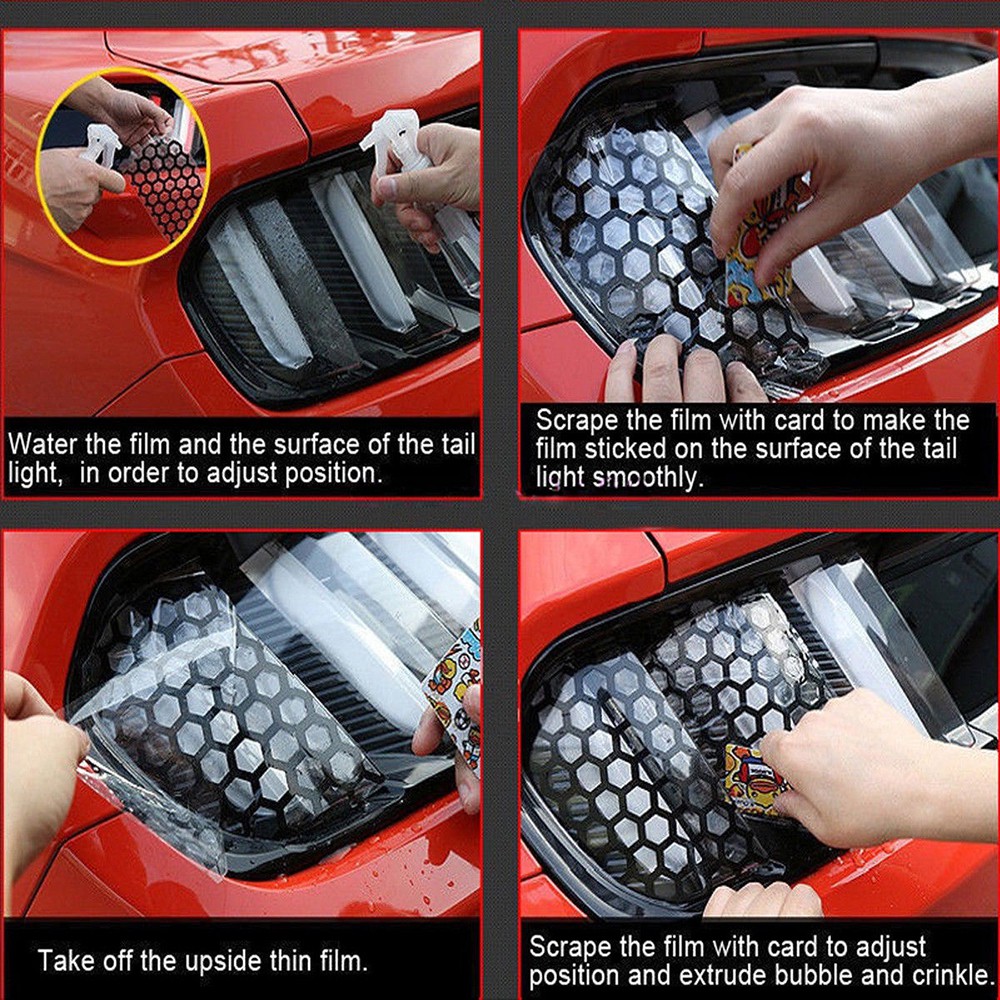 Water the film and the surface of the tail light, in order to adjust position.

Scrape the film with card to make the film sticked on the surface of the tail light smoothly.

Take off the upside thin film.

Scrape the film with card to adjust position and extrude bubble and crinkle.