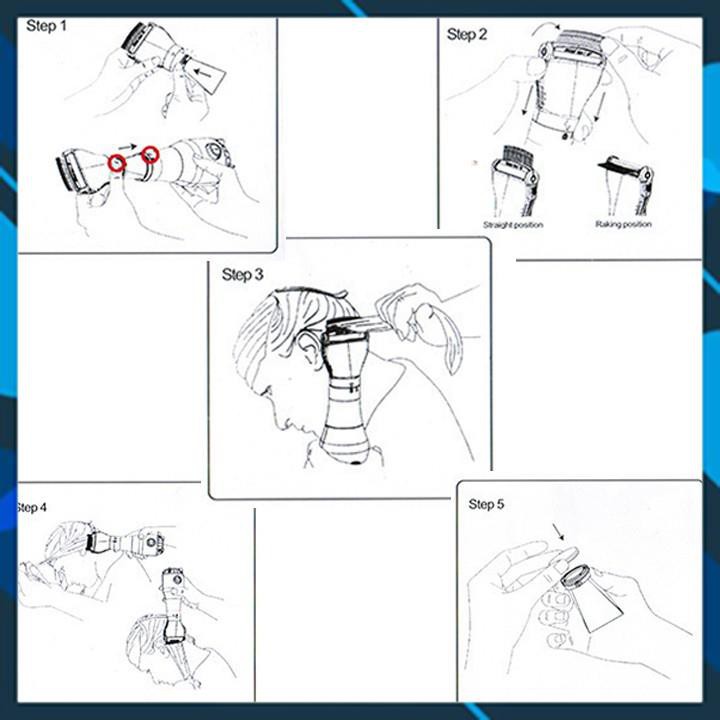 Step 1

Step 2

Straight position

Raking position

Step 3

Step 4

Step 5