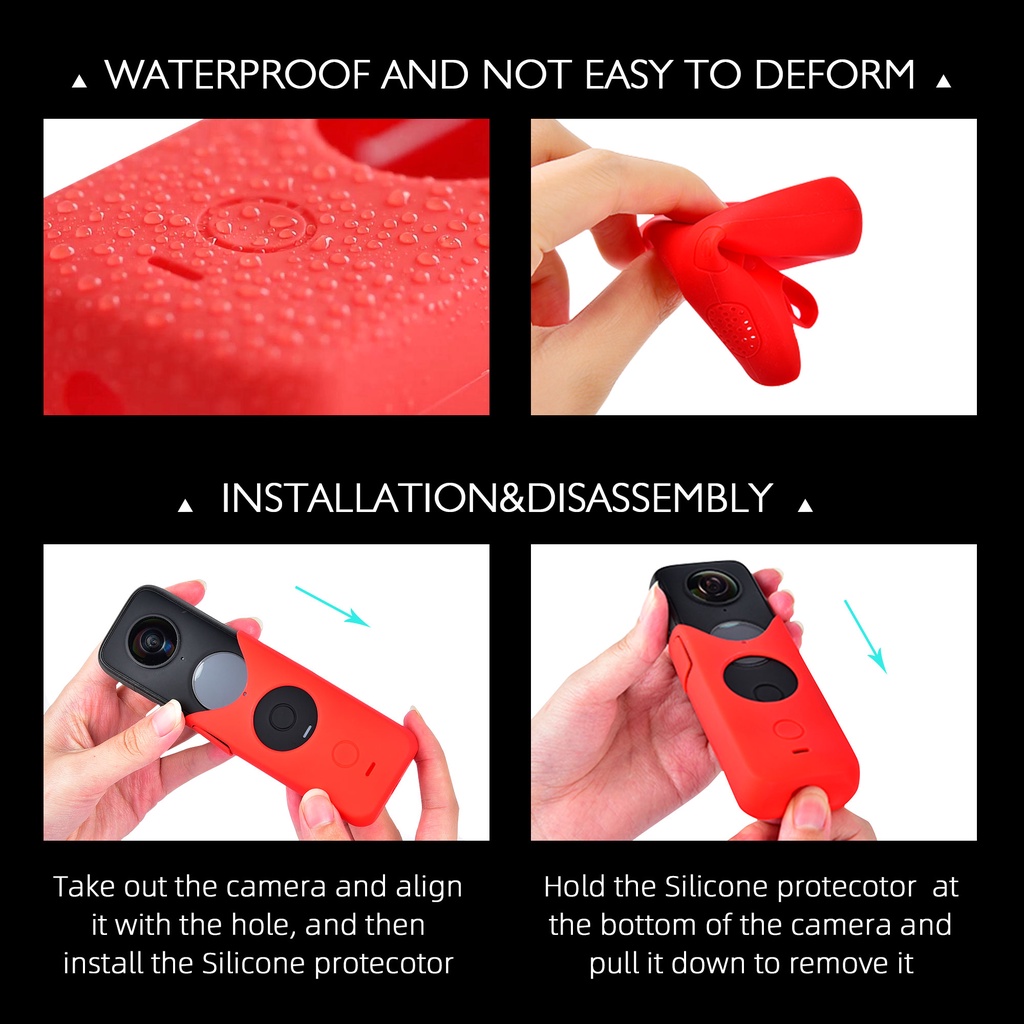 ▲ WATERPROOF AND NOT EASY TO DEFORM ▲

▲ INSTALLATION&DISASSEMBLY ▲

Take out the camera and align it with the hole, and then install the Silicone protecotor

Hold the Silicone protecotor at the bottom of the camera and pull it down to remove it