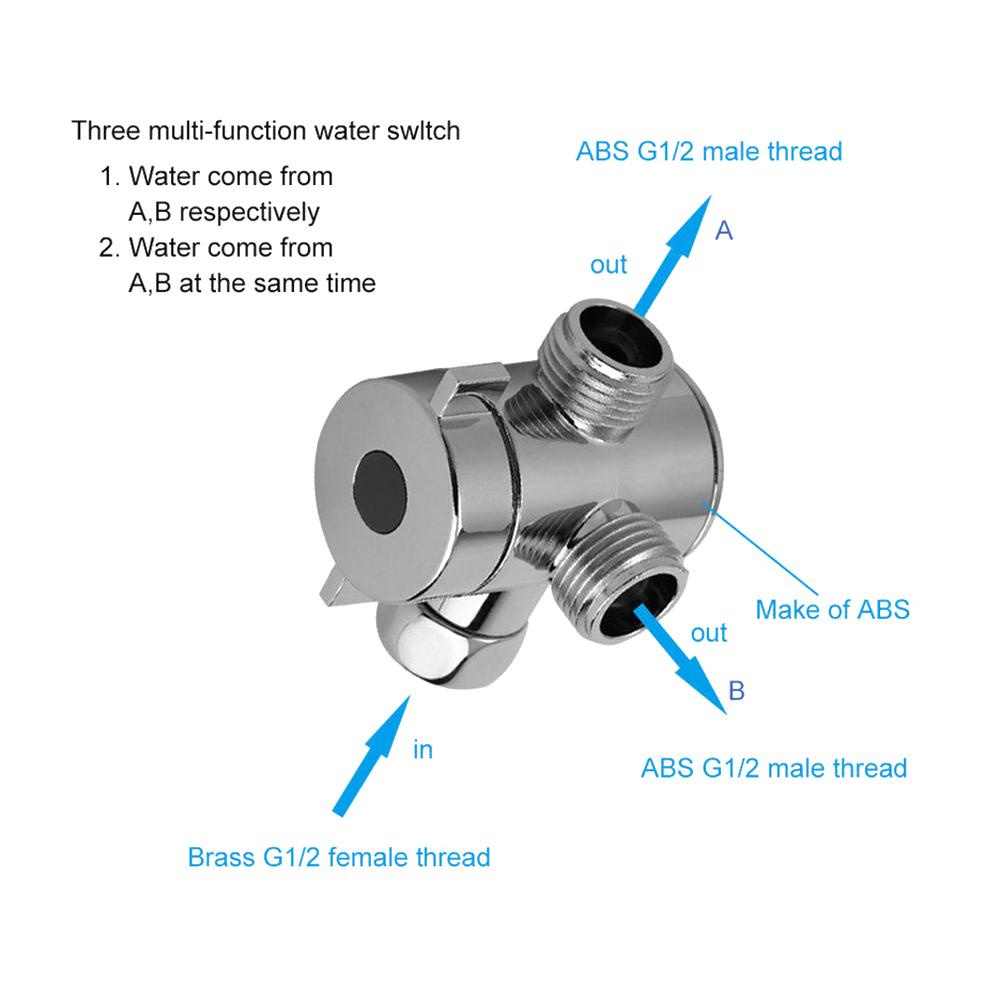 Three multi-function water swltch
1. Water come from A,B respectively
2. Water come from A,B at the same time

ABS G1/2 male thread

A

out

Make of ABS

out

B

ABS G1/2 male thread

in

Brass G1/2 female thread