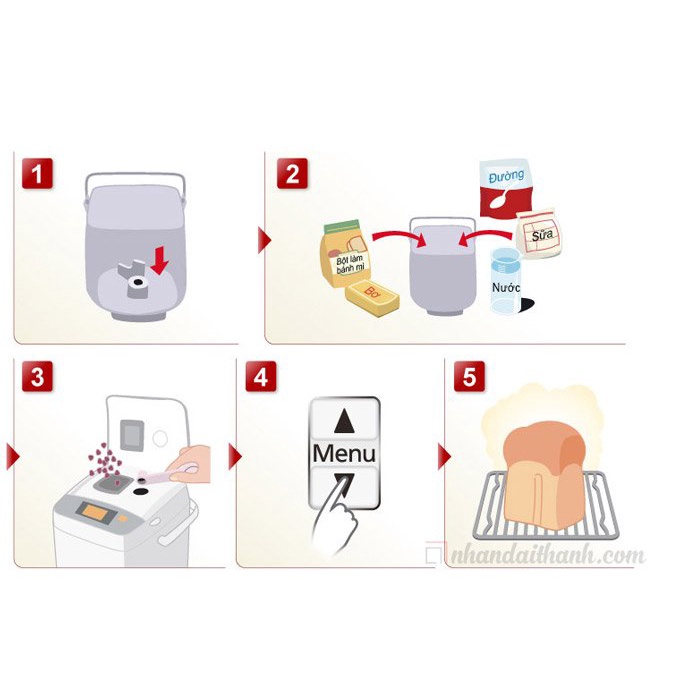 1

2

Đường

Sữa

Bột làm bánh mì

Bơ

Nước

3

4

Menu

5

nhandaithanh.com