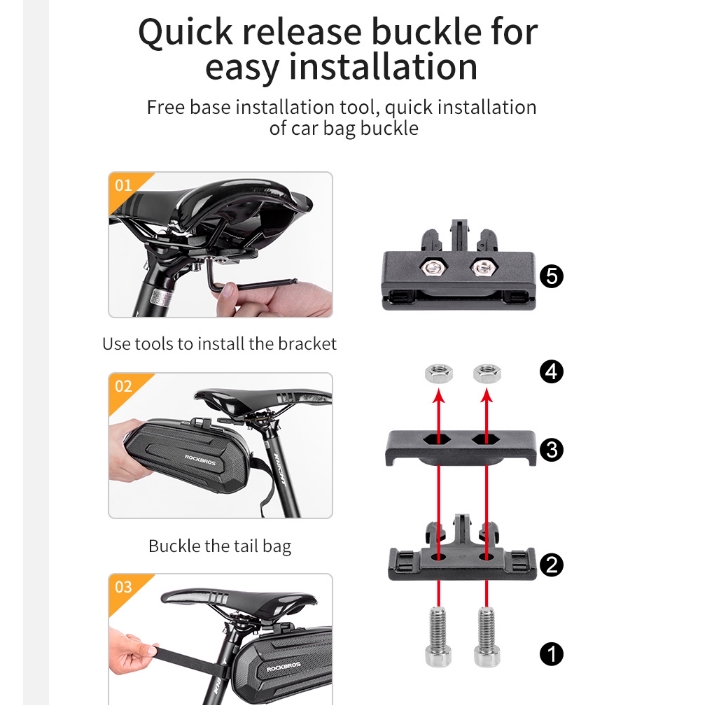 Quick release buckle for easy installation

Free base installation tool, quick installation of car bag buckle

01

Use tools to install the bracket

02

ROCKBROS

Buckle the tail bag

03

ROCKBROS

5

4

3

2

1