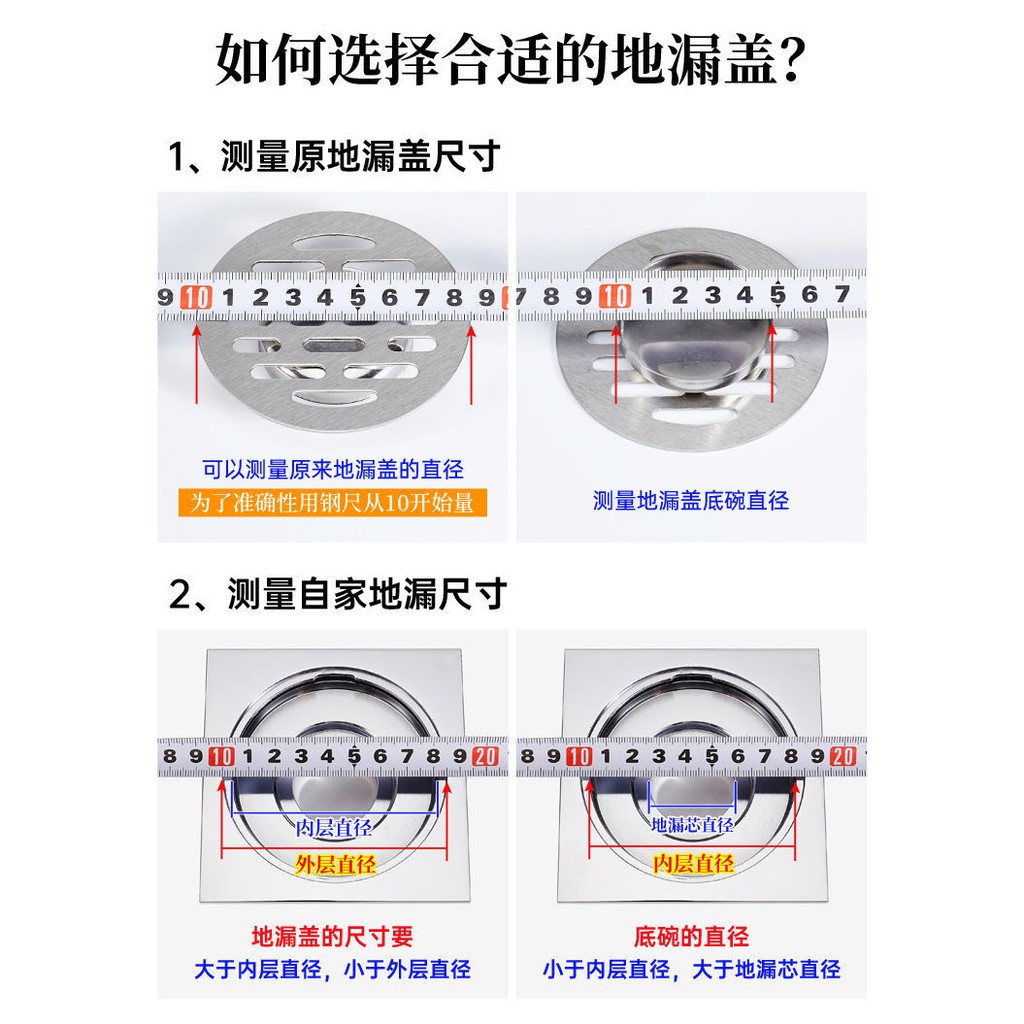 如何选择合适的地漏盖?

1、测量原地漏盖尺寸

9 10 1 2 3 4 5 6 7 8 9

可以测量原来地漏盖的直径
为了准确性用钢尺从10开始量

7 8 9 10 1 2 3 4 5 6 7

测量地漏盖底碗直径

2、测量自家地漏尺寸

8 9 10 1 2 3 4 5 6 7 8 9 20

内层直径
外层直径

地漏盖的尺寸要
大于内层直径，小于外层直径

8 9 10 1 2 3 4 5 6 7 8 9 20

地漏芯直径
内层直径

底碗的直径
小于内层直径，大于地漏芯直径