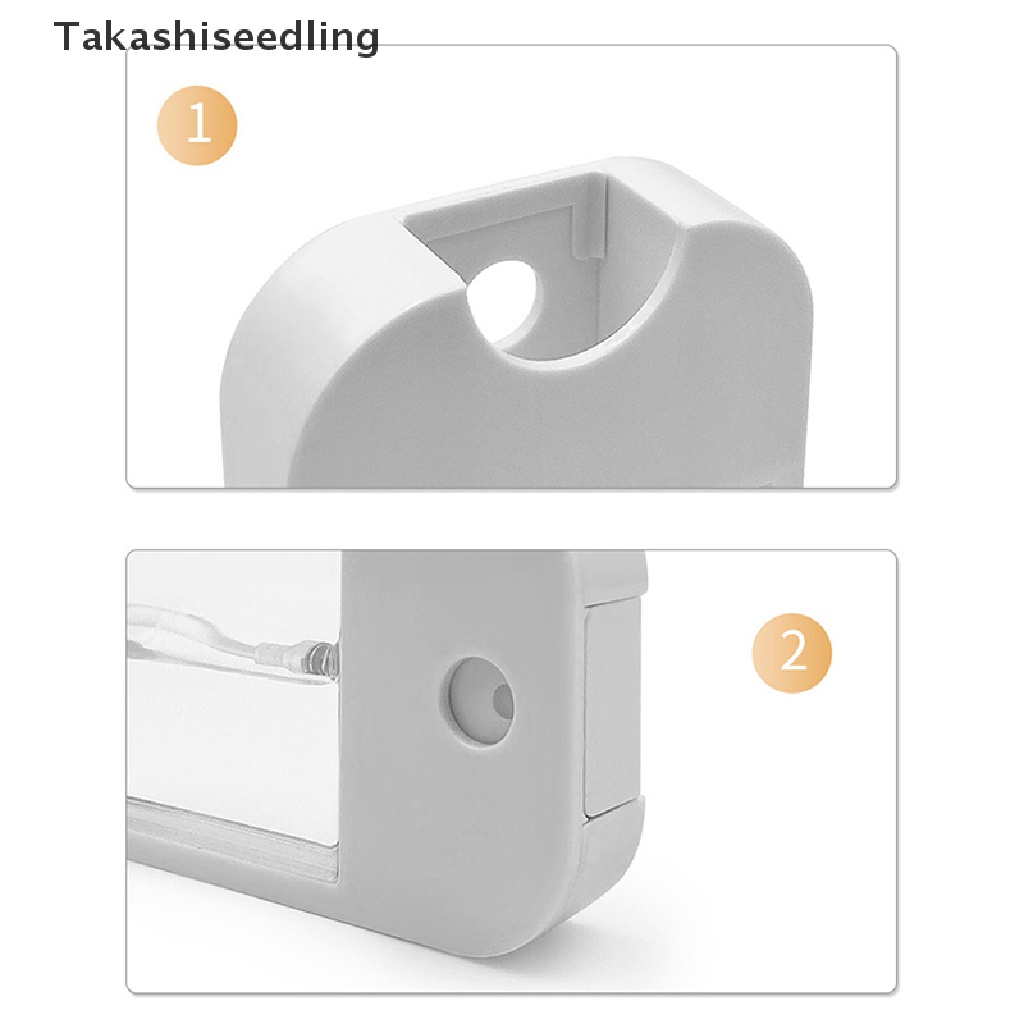 Takashiseedling

1

2