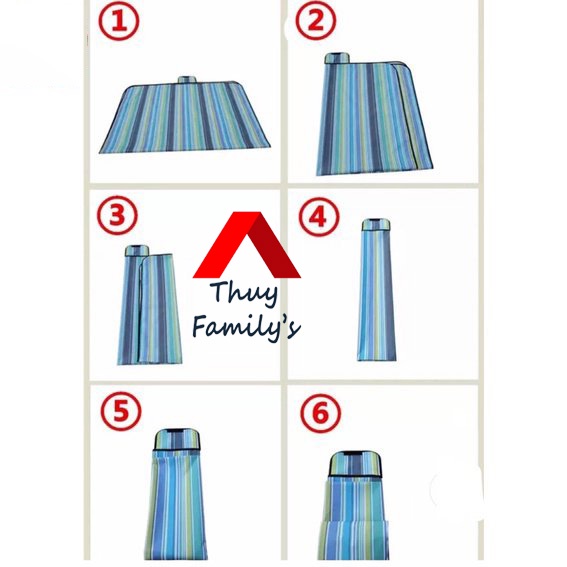 ①
②
③
Thuy
Family's
④
⑤
⑥