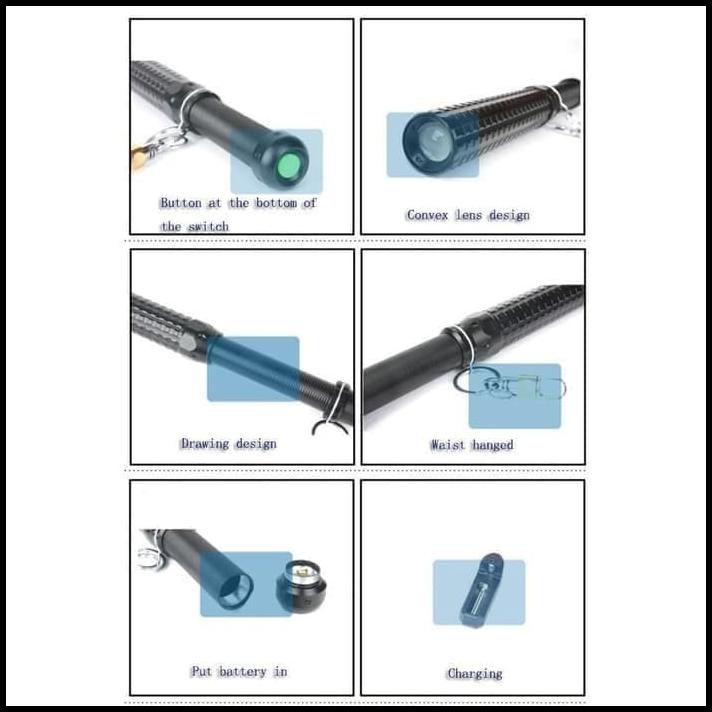 Button at the bottom of the switch

Convex lens design

Drawing design

Waist hanged

Put battery in

Charging