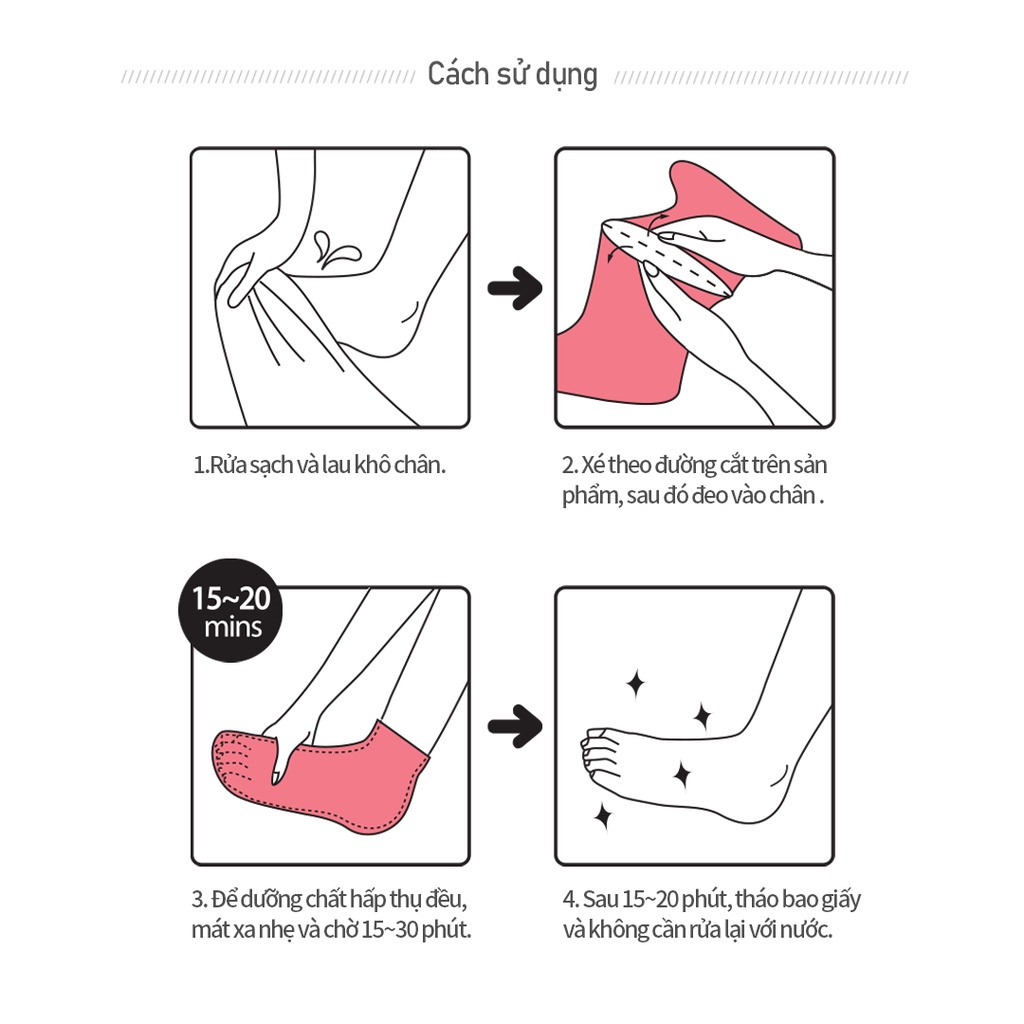 Cách sử dụng

1.Rửa sạch và lau khô chân.

2. Xé theo đường cắt trên sản phẩm, sau đó đeo vào chân .

15~20 mins

3. Để dưỡng chất hấp thụ đều, mát xa nhẹ và chờ 15~30 phút.

4. Sau 15~20 phút, tháo bao giấy và không cần rửa lại với nước.