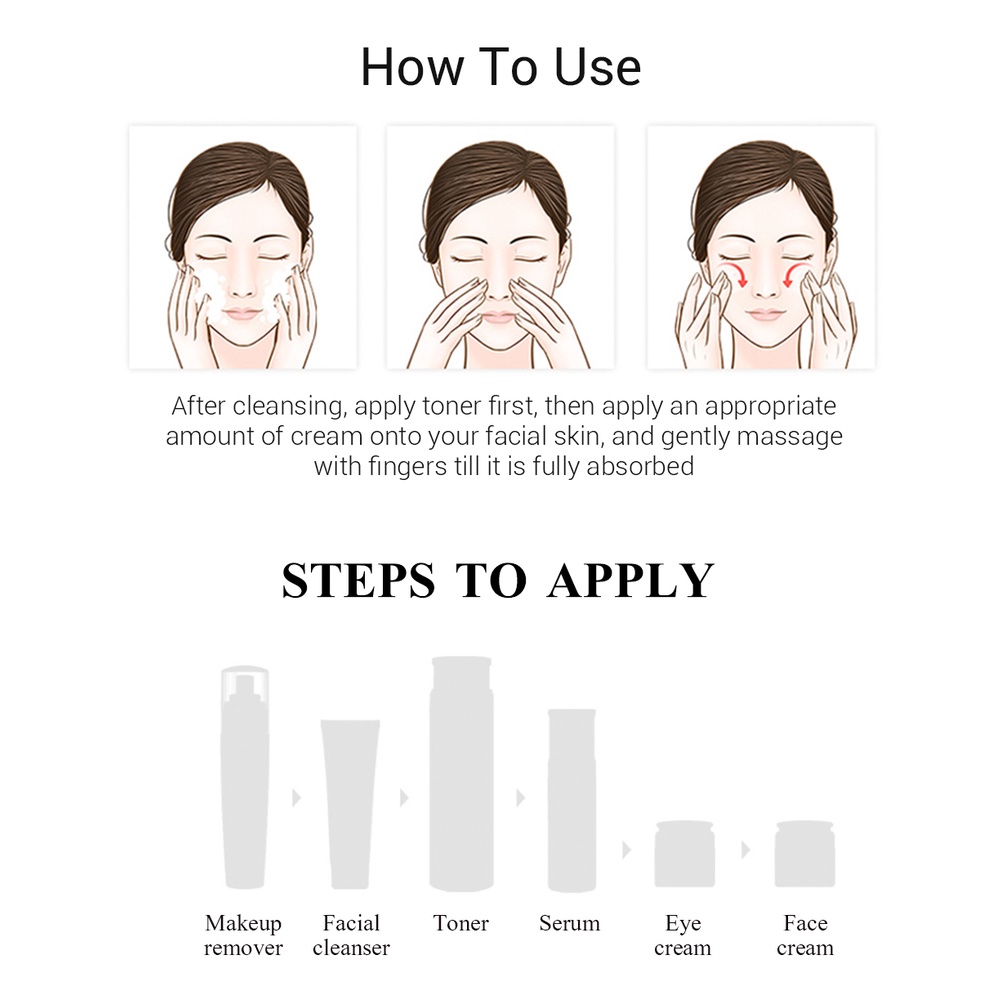 How To Use

After cleansing, apply toner first, then apply an appropriate amount of cream onto your facial skin, and gently massage with fingers till it is fully absorbed

STEPS TO APPLY

Makeup remover

Facial cleanser

Toner

Serum

Eye cream

Face cream