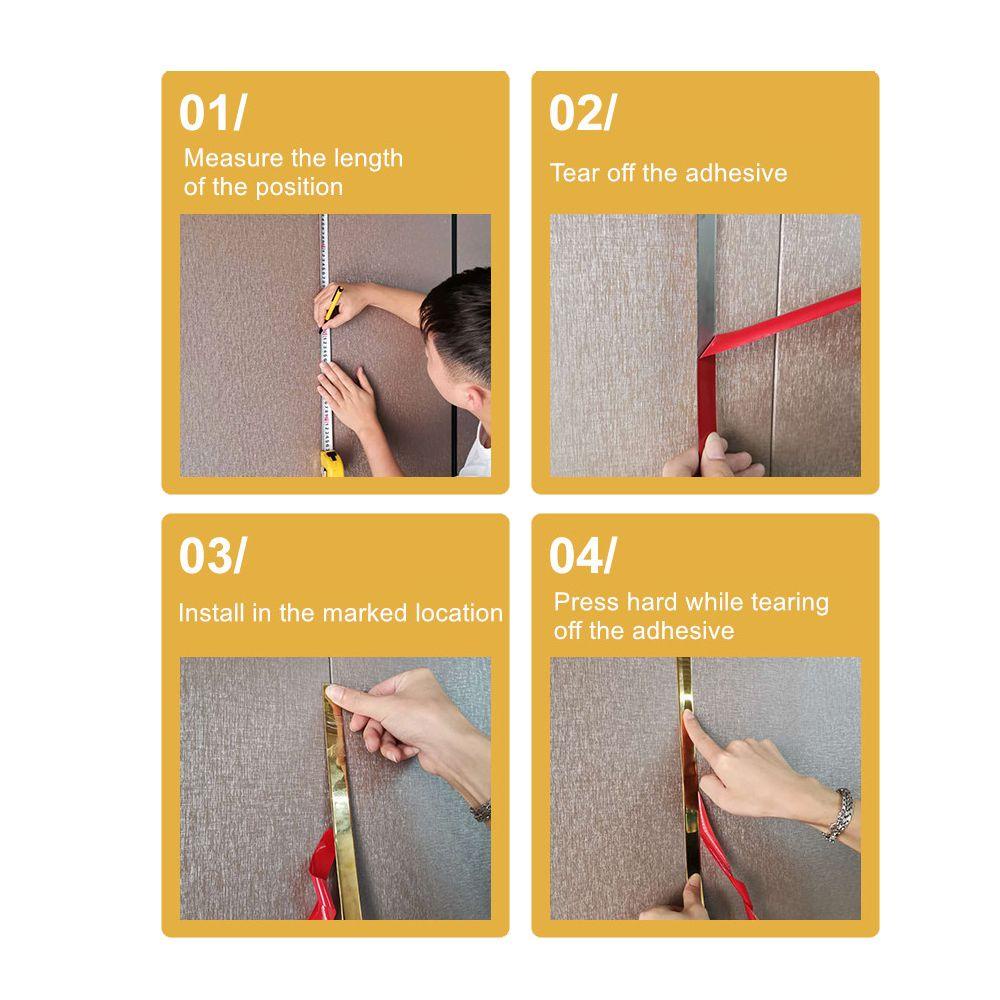 01/
Measure the length of the position

02/
Tear off the adhesive

03/
Install in the marked location

04/
Press hard while tearing off the adhesive