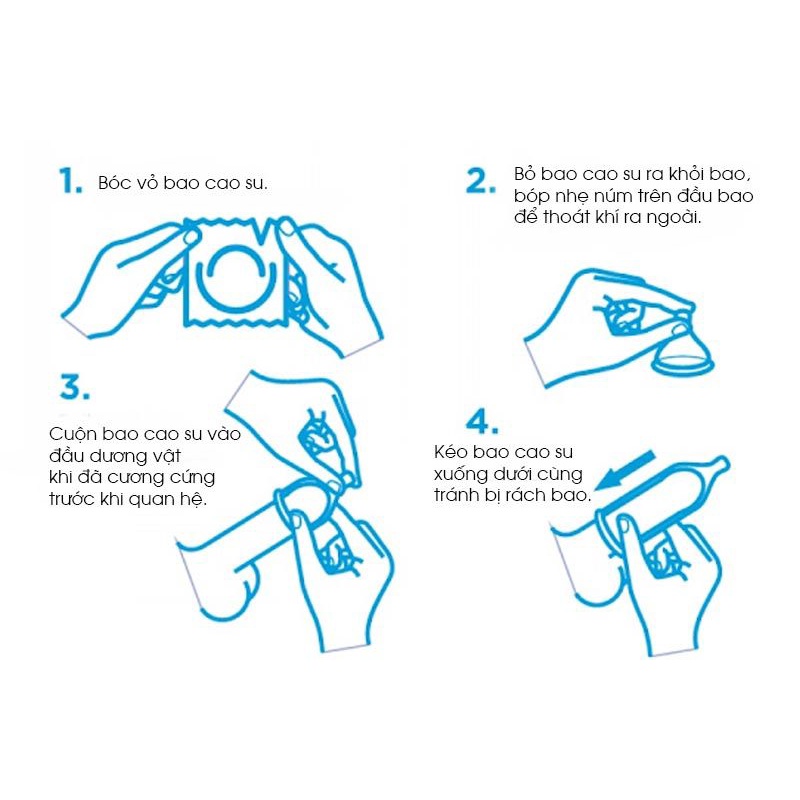 1. Bóc vỏ bao cao su.

2. Bỏ bao cao su ra khỏi bao, bóp nhẹ núm trên đầu bao để thoát khí ra ngoài.

3. Cuộn bao cao su vào đầu dương vật khi đã cương cứng trước khi quan hệ.

4. Kéo bao cao su xuống dưới cùng tránh bị rách bao.