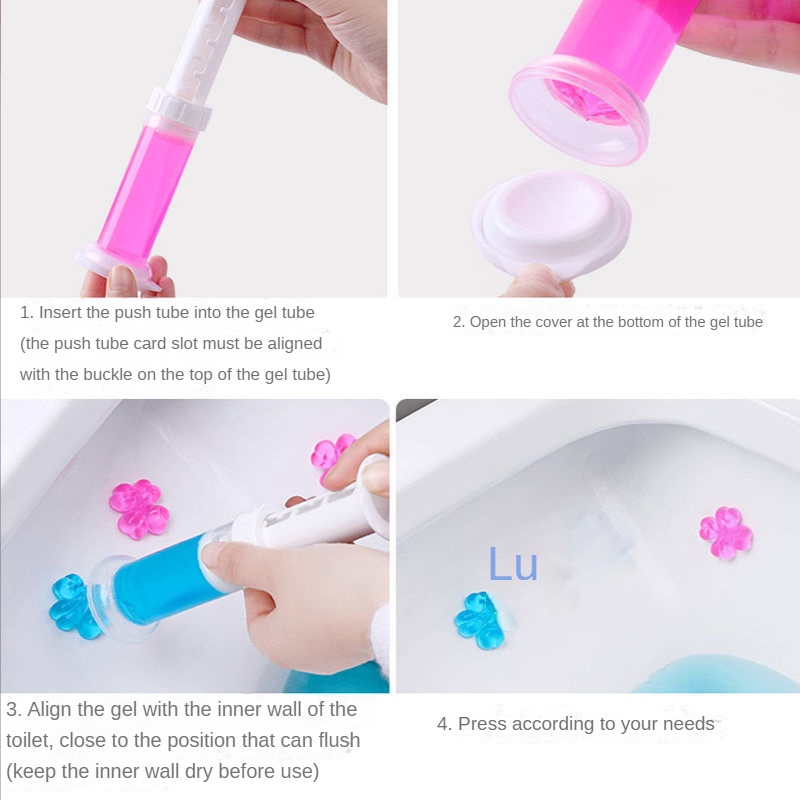 1. Insert the push tube into the gel tube (the push tube card slot must be aligned with the buckle on the top of the gel tube)

2. Open the cover at the bottom of the gel tube

Lu

3. Align the gel with the inner wall of the toilet, close to the position that can flush (keep the inner wall dry before use)

4. Press according to your needs