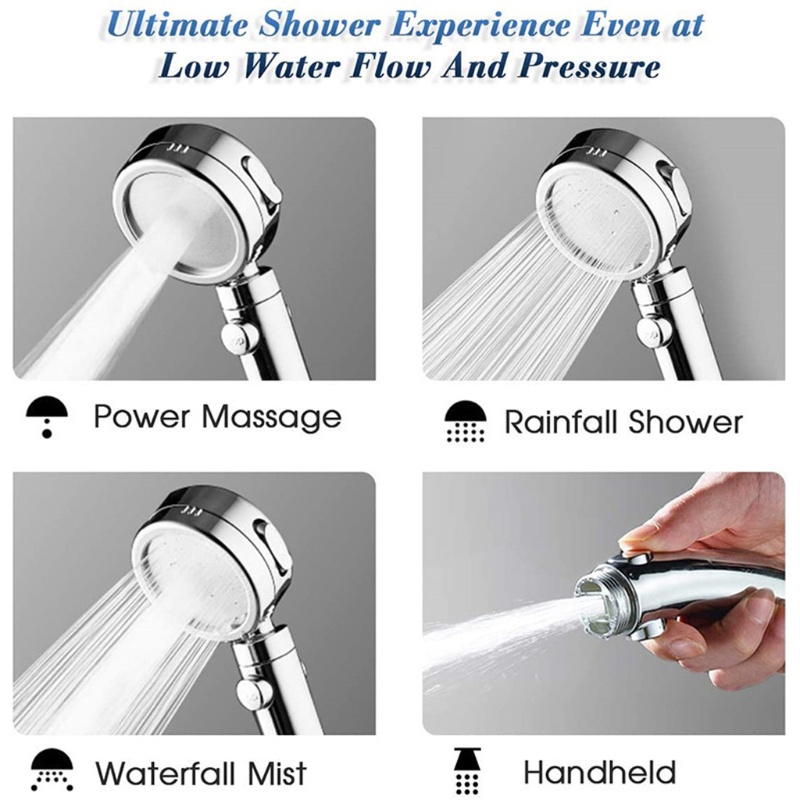 Ultimate Shower Experience Even at Low Water Flow And Pressure

Power Massage

Rainfall Shower

Waterfall Mist

Handheld