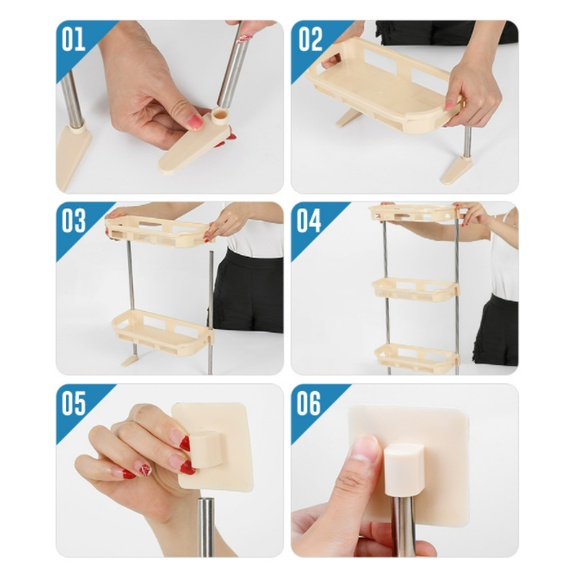 01

02

03

04

05

06