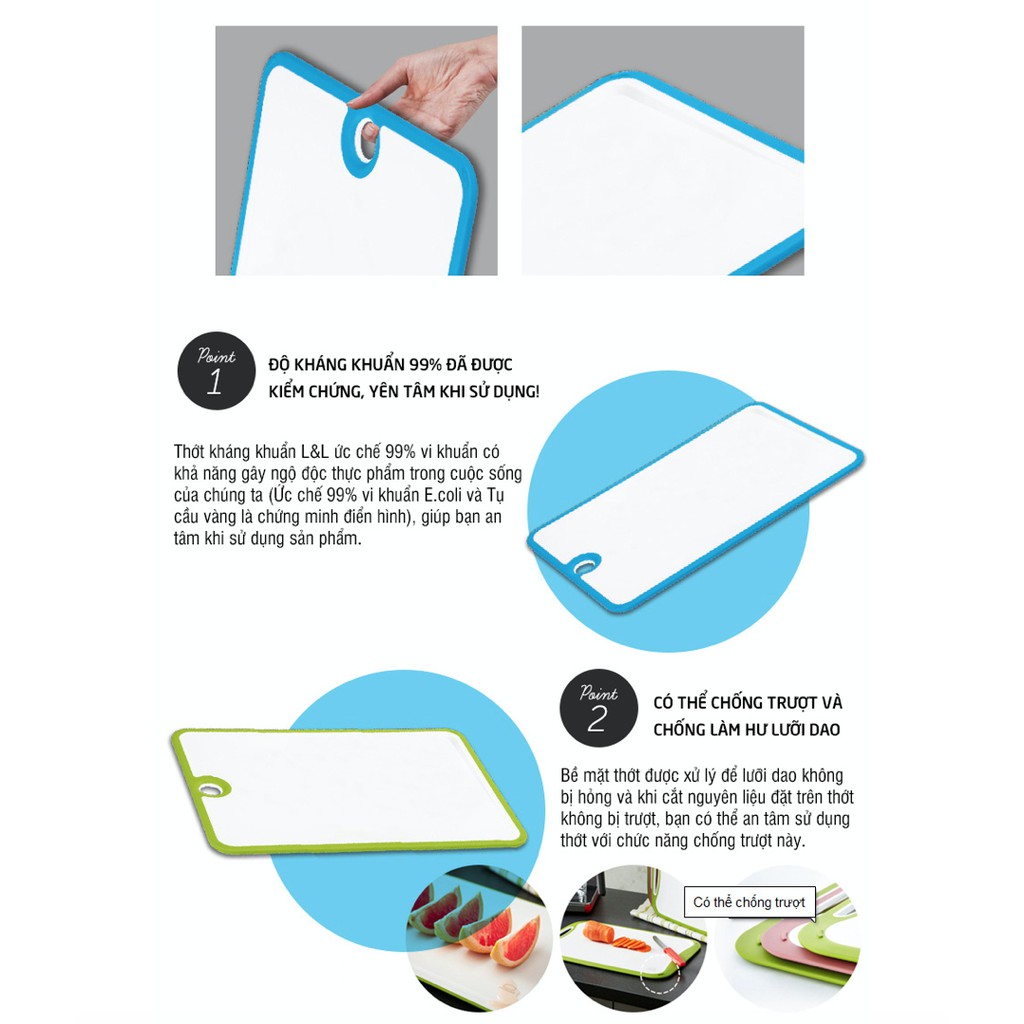 Point 1

ĐỘ KHÁNG KHUẨN 99% ĐÃ ĐƯỢC KIỂM CHỨNG, YÊN TÂM KHI SỬ DỤNG!

Thớt kháng khuẩn L&L ức chế 99% vi khuẩn có khả năng gây ngộ độc thực phẩm trong cuộc sống của chúng ta (Ức chế 99% vi khuẩn E.coli và Tụ cầu vàng là chứng minh điển hình), giúp bạn an tâm khi sử dụng sản phẩm.

Point 2

CÓ THỂ CHỐNG TRƯỢT VÀ CHỐNG LÀM HƯ LƯỠI DAO

Bề mặt thớt được xử lý để lưỡi dao không bị hỏng và khi cắt nguyên liệu đặt trên thớt không bị trượt, bạn có thể an tâm sử dụng thớt với chức năng chống trượt này.

Có thể chống trượt