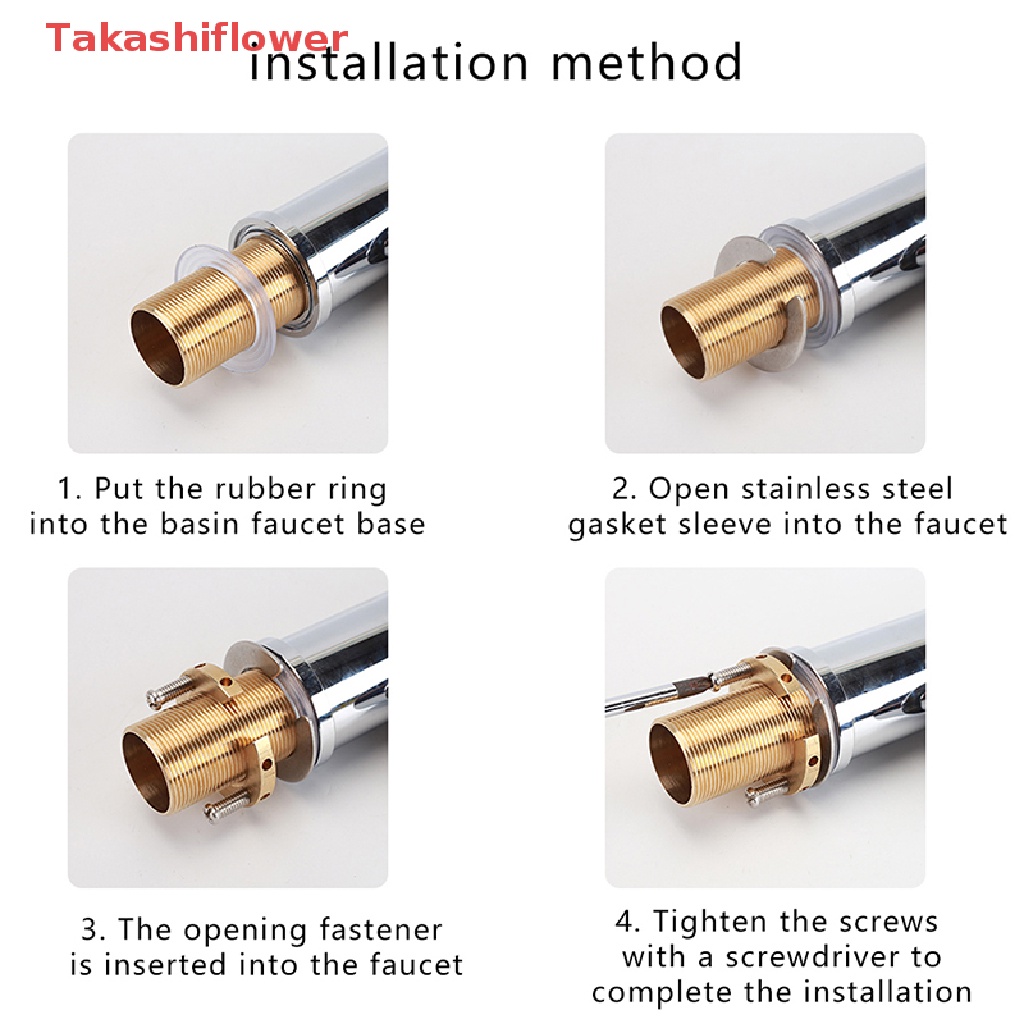 Takashiflower

installation method

1. Put the rubber ring into the basin faucet base

2. Open stainless steel gasket sleeve into the faucet

3. The opening fastener is inserted into the faucet

4. Tighten the screws with a screwdriver to complete the installation