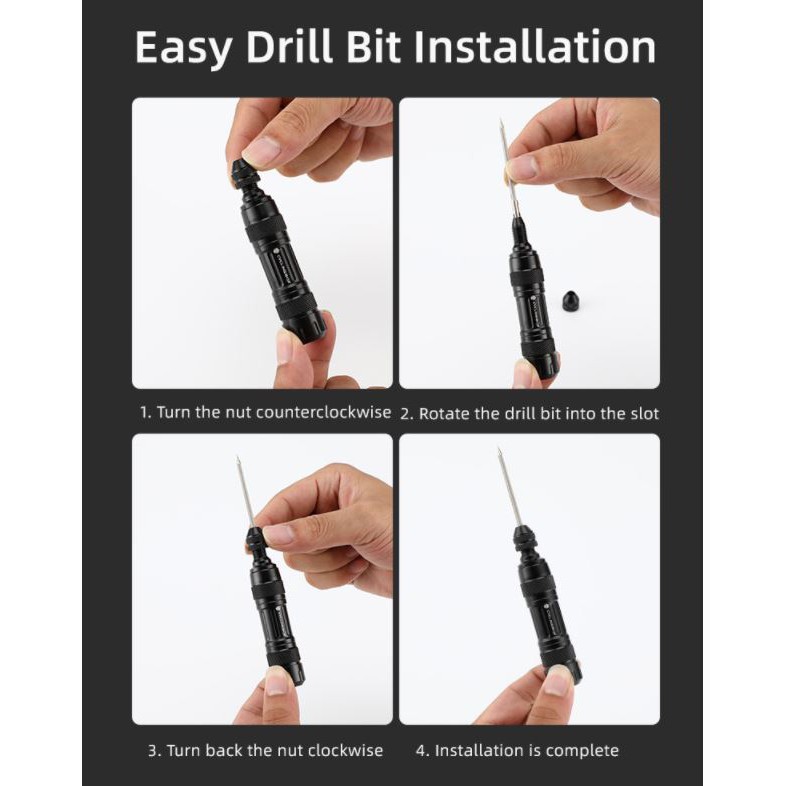 Easy Drill Bit Installation

1. Turn the nut counterclockwise

2. Rotate the drill bit into the slot

3. Turn back the nut clockwise

4. Installation is complete