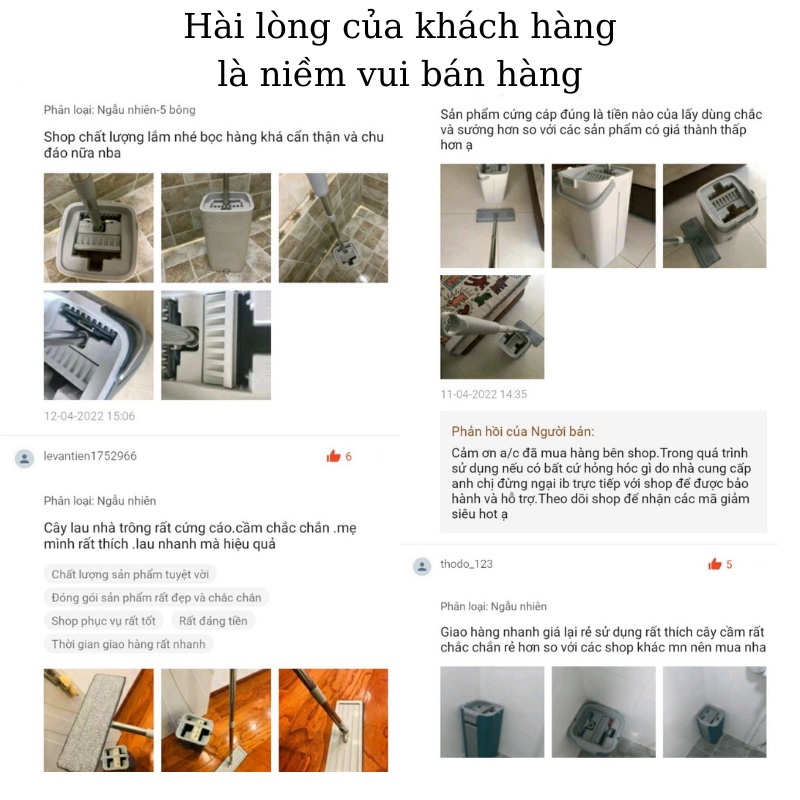 Hài lòng của khách hàng
là niềm vui bán hàng

Phân loại: Ngẫu nhiên-5 bông

Shop chất lượng lắm nhé bọc hàng khá cẩn thận và chu đáo nữa nba

12-04-2022 15:06

levantien1752966

6

Phân loại: Ngẫu nhiên

Cây lau nhà trông rất cứng cáo.cầm chắc chắn .mẹ mình rất thích .lau nhanh mà hiệu quả

Chất lượng sản phẩm tuyệt vời

Đóng gói sản phẩm rất đẹp và chắc chắn

Shop phục vụ rất tốt

Rất đáng tiền

Thời gian giao hàng rất nhanh

Sản phẩm cứng cáp đúng là tiền nào của lấy dùng chắc và sướng hơn so với các sản phẩm có giá thành thấp hơn ạ

11-04-2022 14:35

Phản hồi của Người bán:

Cảm ơn a/c đã mua hàng bên shop.Trong quá trình sử dụng nếu có bất cứ hỏng hóc gì do nhà cung cấp anh chị đừng ngại ib trực tiếp với shop để được bảo hành và hỗ trợ.Theo dõi shop để nhận các mã giảm siêu hot ạ

thodo_123

5

Phân loại: Ngẫu nhiên

Giao hàng nhanh giá lại rẻ sử dụng rất thích cây cầm rất chắc chắn rẻ hơn so với các shop khác mn nên mua nha