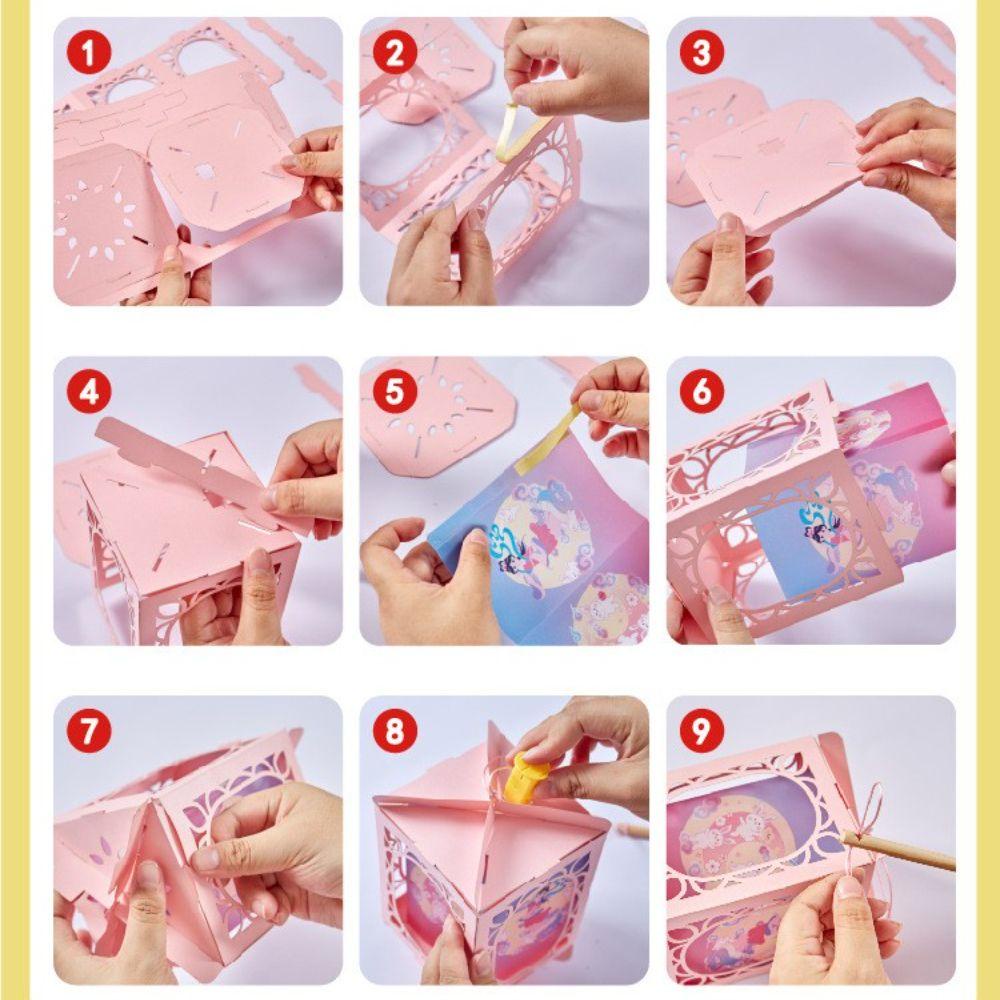 1
2
3
4
5
6
7
8
9