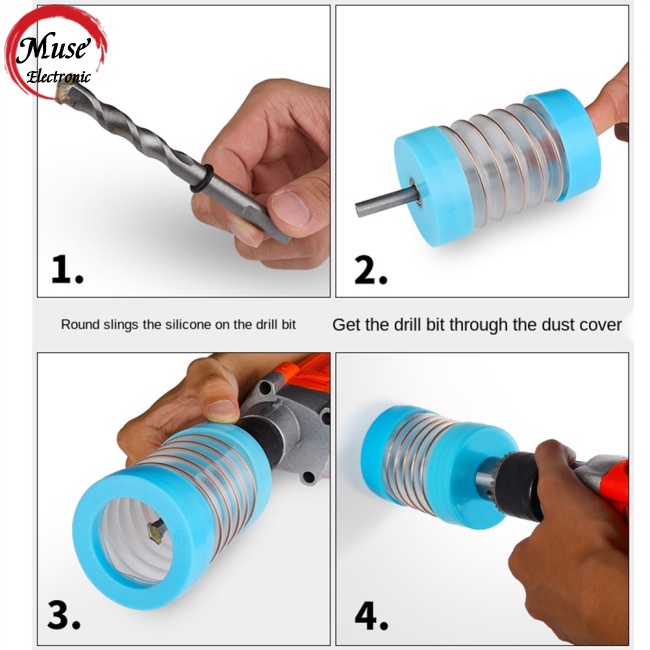 Muse' Electronic

1.

2.

Round slings the silicone on the drill bit

Get the drill bit through the dust cover

3.

4.