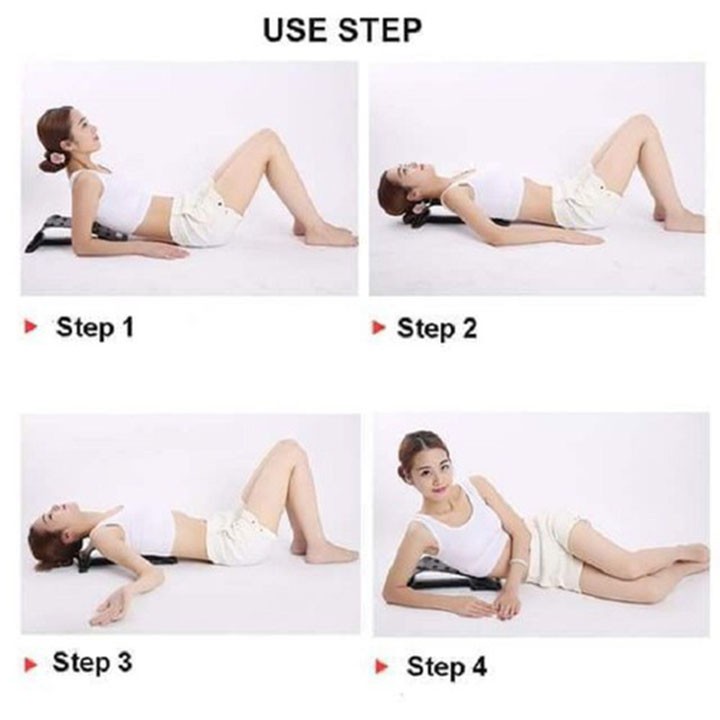 USE STEP

Step 1

Step 2

Step 3

Step 4