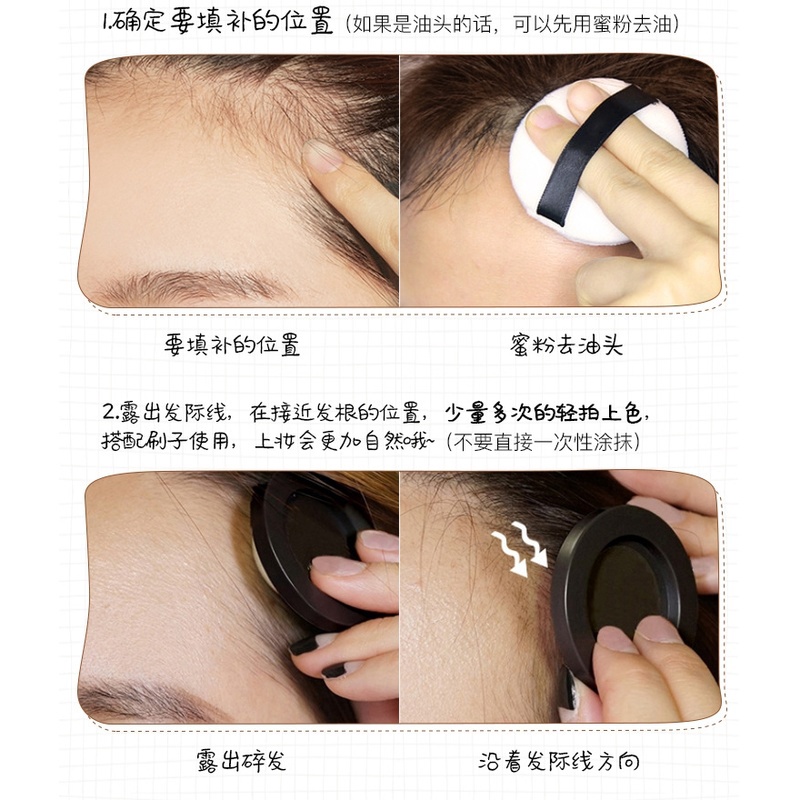 1.确定要填补的位置（如果是油头的话，可以先用蜜粉去油）

要填补的位置

蜜粉去油头

2.露出发际线，在接近发根的位置，少量多次的轻拍上色，搭配刷子使用，上妆会更加自然哦~（不要直接一次性涂抹）

露出碎发

沿着发际线方向