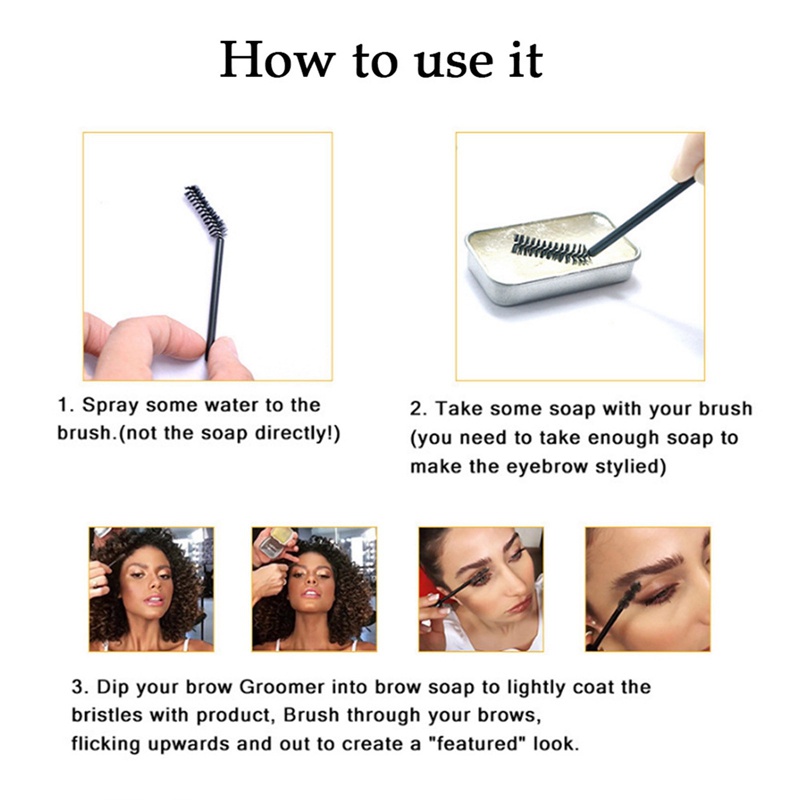 How to use it

1. Spray some water to the brush.(not the soap directly!)

2. Take some soap with your brush (you need to take enough soap to make the eyebrow stylied)

3. Dip your brow Groomer into brow soap to lightly coat the bristles with product, Brush through your brows, flicking upwards and out to create a "featured" look.