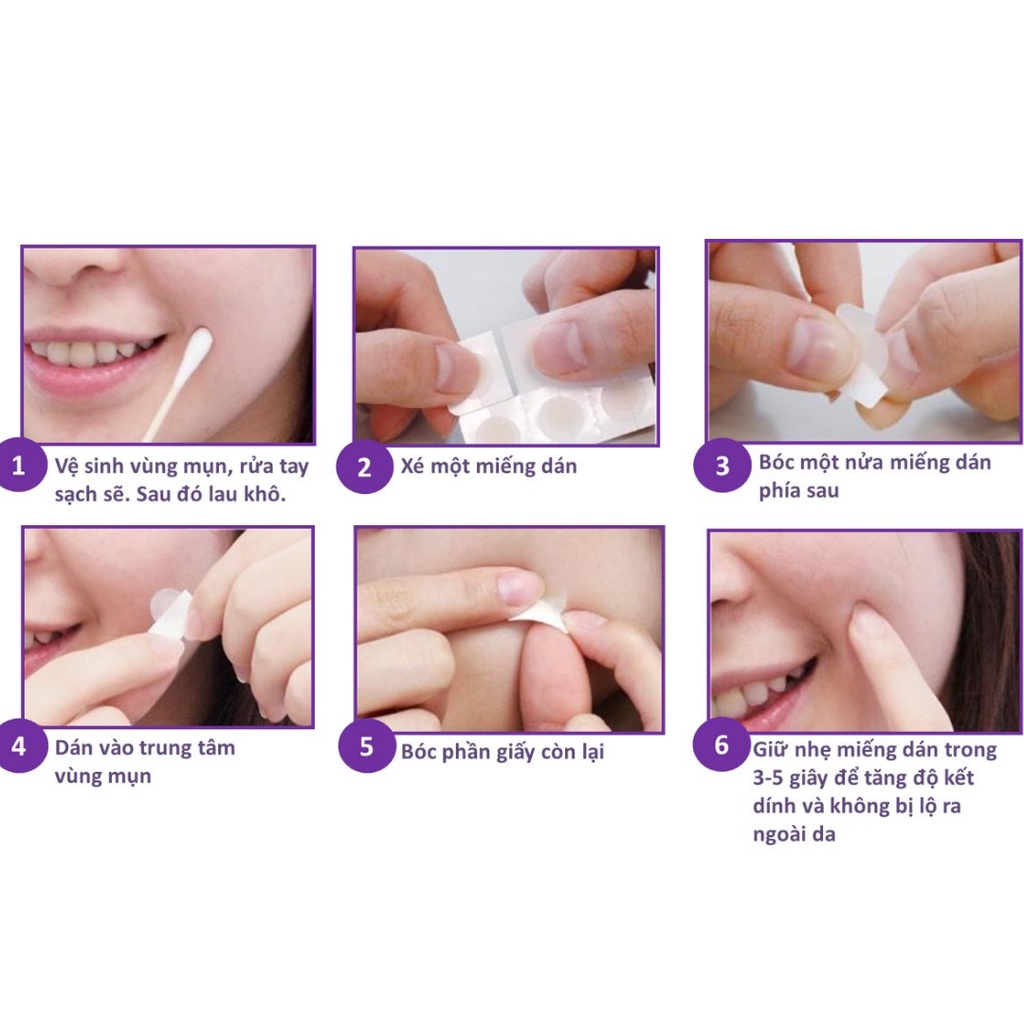 1 Vệ sinh vùng mụn, rửa tay sạch sẽ. Sau đó lau khô.

2 Xé một miếng dán

3 Bóc một nửa miếng dán phía sau

4 Dán vào trung tâm vùng mụn

5 Bóc phần giấy còn lại

6 Giữ nhẹ miếng dán trong 3-5 giây để tăng độ kết dính và không bị lộ ra ngoài da