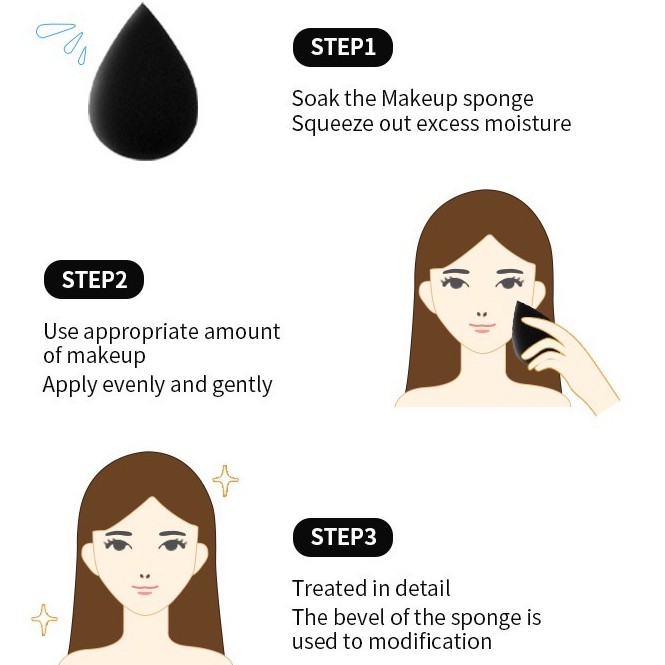 STEP1

Soak the Makeup sponge
Squeeze out excess moisture

STEP2

Use appropriate amount of makeup
Apply evenly and gently

STEP3

Treated in detail
The bevel of the sponge is used to modification