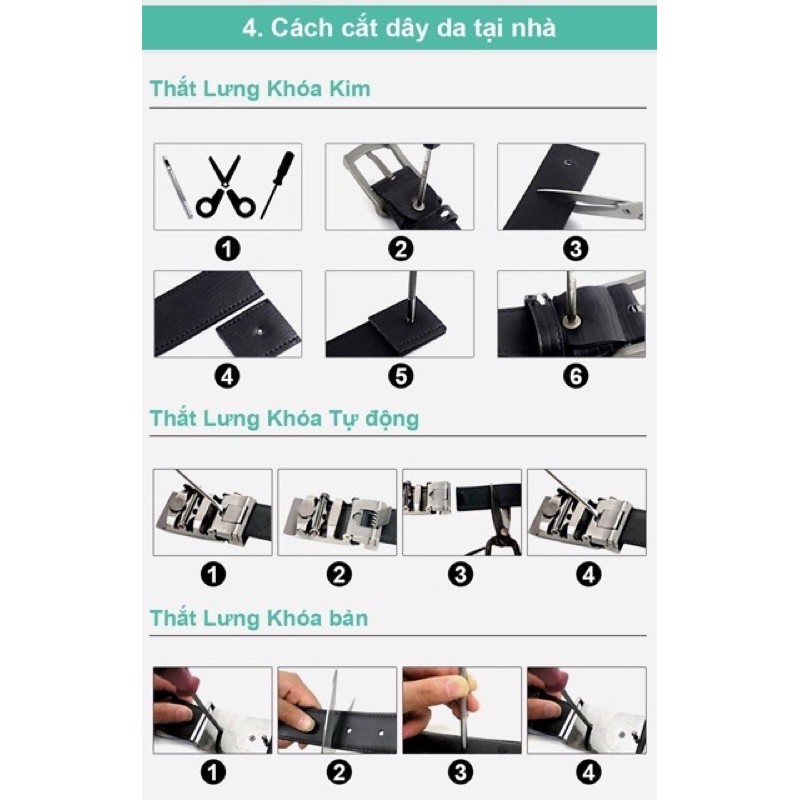 4. Cách cắt dây da tại nhà

Thắt Lưng Khóa Kim

1 2 3

4 5 6

Thắt Lưng Khóa Tự động

1 2 3 4

Thắt Lưng Khóa bản

1 2 3 4