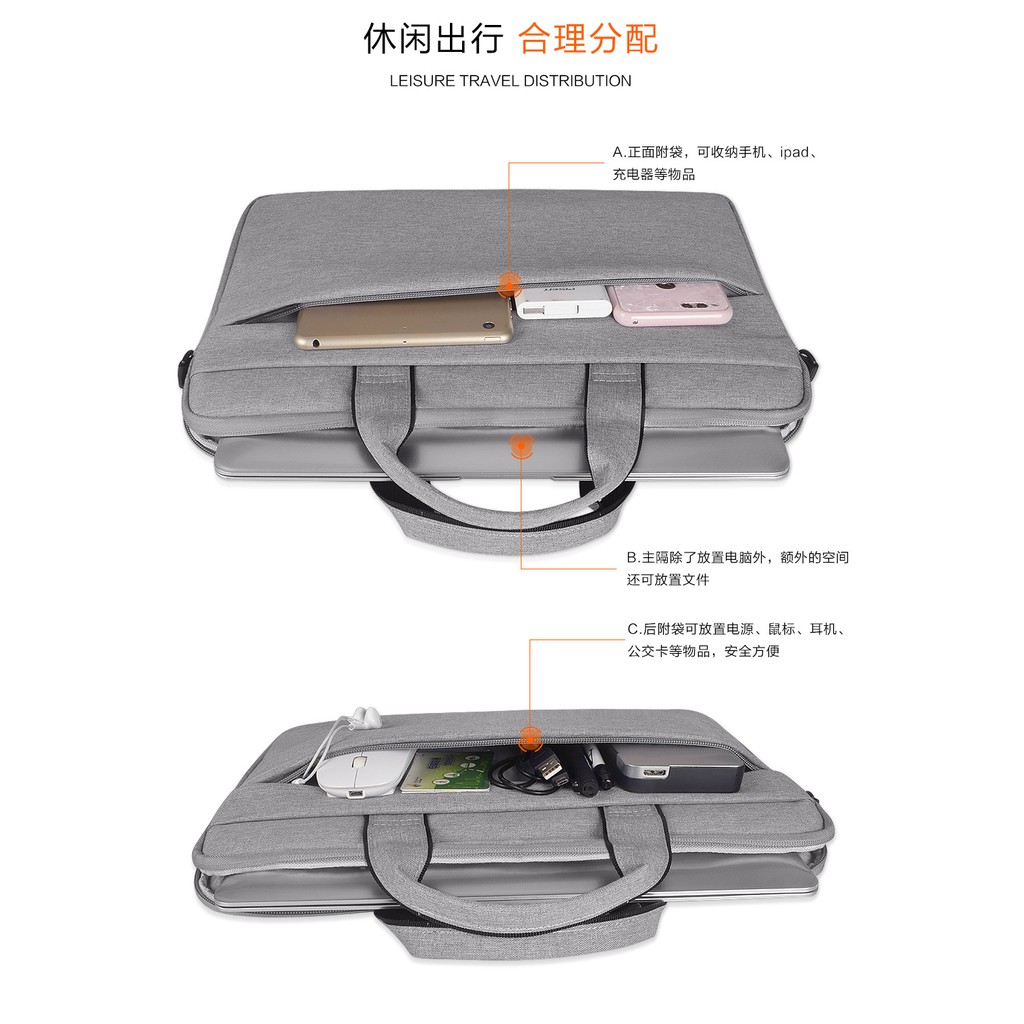 休闲出行 合理分配
LEISURE TRAVEL DISTRIBUTION

A.正面附袋，可收纳手机、ipad、充电器等物品

B.主隔除了放置电脑外，额外的空间还可放置文件

C.后附袋可放置电源、鼠标、耳机、公交卡等物品，安全方便