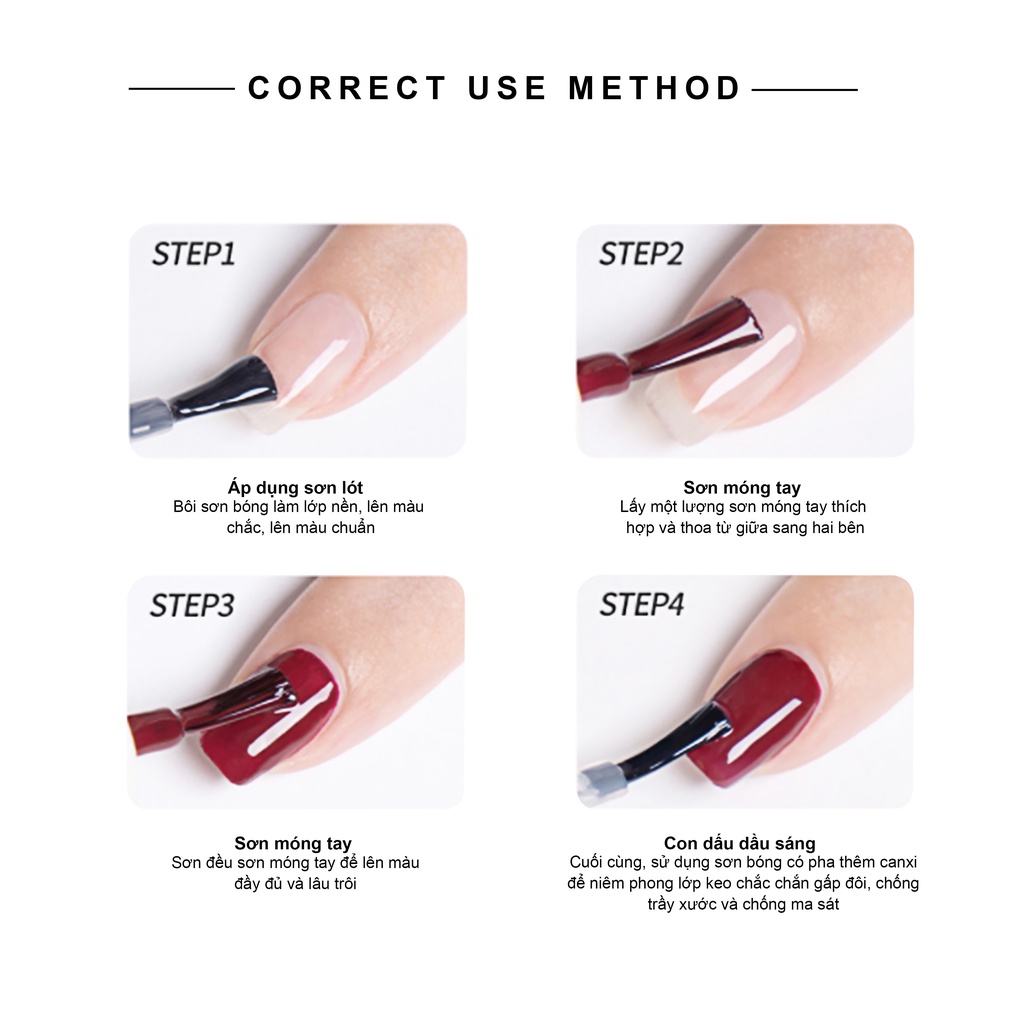 CORRECT USE METHOD

STEP1

Áp dụng sơn lót
Bôi sơn bóng làm lớp nền, lên màu chắc, lên màu chuẩn

STEP2

Sơn móng tay
Lấy một lượng sơn móng tay thích hợp và thoa từ giữa sang hai bên

STEP3

Sơn móng tay
Sơn đều sơn móng tay để lên màu đầy đủ và lâu trôi

STEP4

Con dấu dầu sáng
Cuối cùng, sử dụng sơn bóng có pha thêm canxi để niêm phong lớp keo chắc chắn gấp đôi, chống trầy xước và chống ma sát