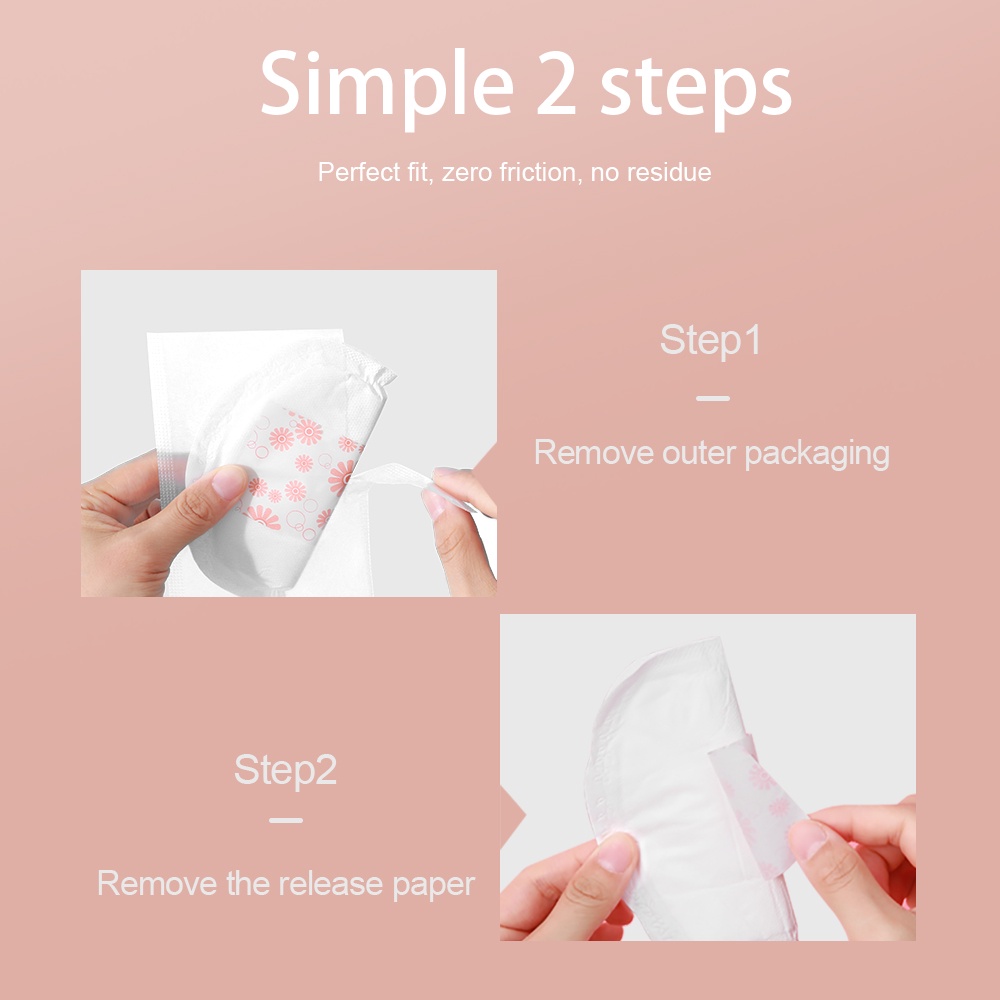 Simple 2 steps

Perfect fit, zero friction, no residue

Step1

Remove outer packaging

Step2

Remove the release paper