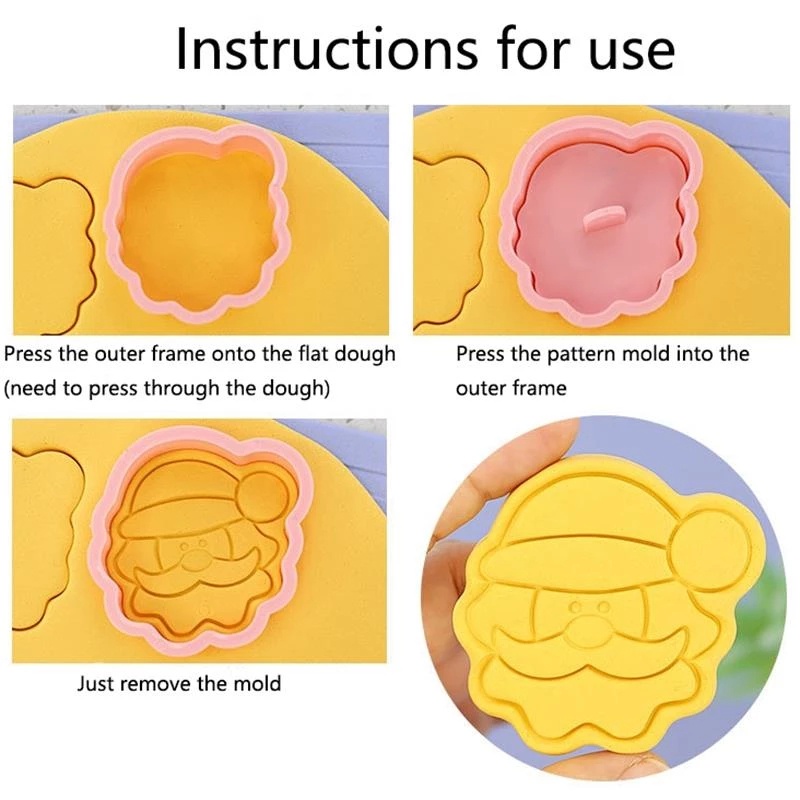 Instructions for use

Press the outer frame onto the flat dough (need to press through the dough)

Press the pattern mold into the outer frame

Just remove the mold