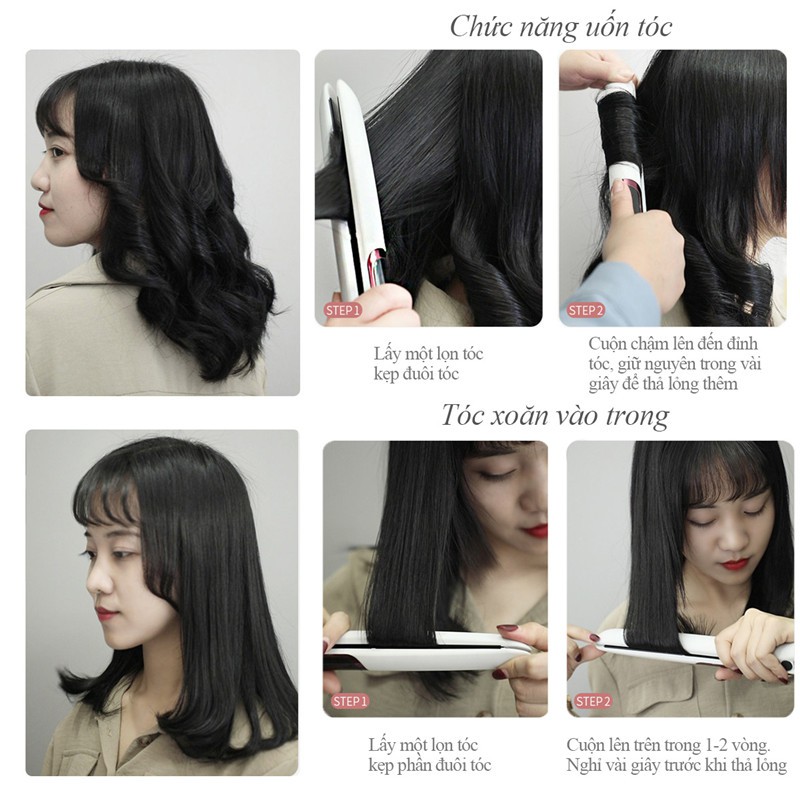 Chức năng uốn tóc

STEP 1

Lấy một lọn tóc kẹp đuôi tóc

STEP 2

Cuộn chậm lên đến đỉnh tóc, giữ nguyên trong vài giây để thả lỏng thêm

Tóc xoăn vào trong

STEP 1

Lấy một lọn tóc kẹp phần đuôi tóc

STEP 2

Cuộn lên trên trong 1-2 vòng. Nghỉ vài giây trước khi thả lỏng