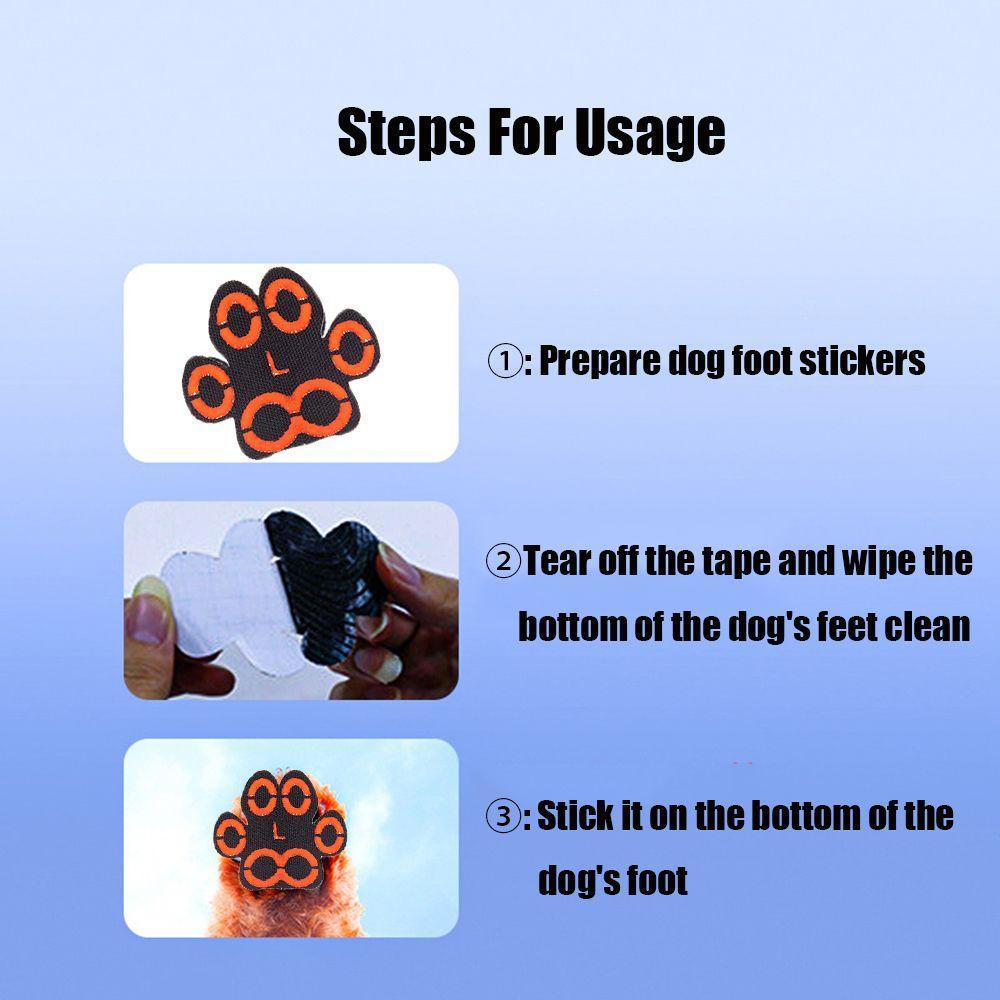 Steps For Usage

L

①: Prepare dog foot stickers

②Tear off the tape and wipe the bottom of the dog's feet clean

L

③: Stick it on the bottom of the dog's foot