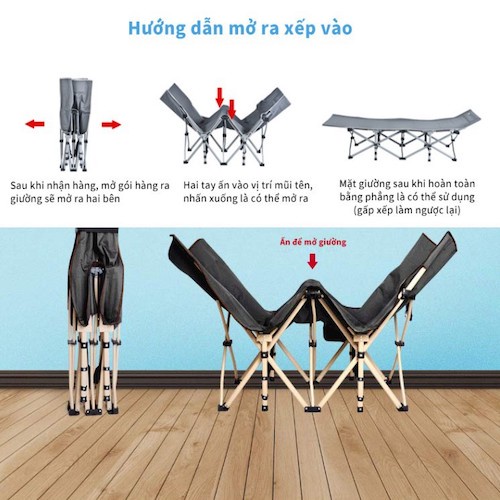 Hướng dẫn mở ra xếp vào

Sau khi nhận hàng, mở gói hàng ra giường sẽ mở ra hai bên

Hai tay ấn vào vị trí mũi tên, nhấn xuống là có thể mở ra

Mặt giường sau khi hoàn toàn bằng phẳng là có thể sử dụng (gấp xếp làm ngược lại)

Ấn để mở giường